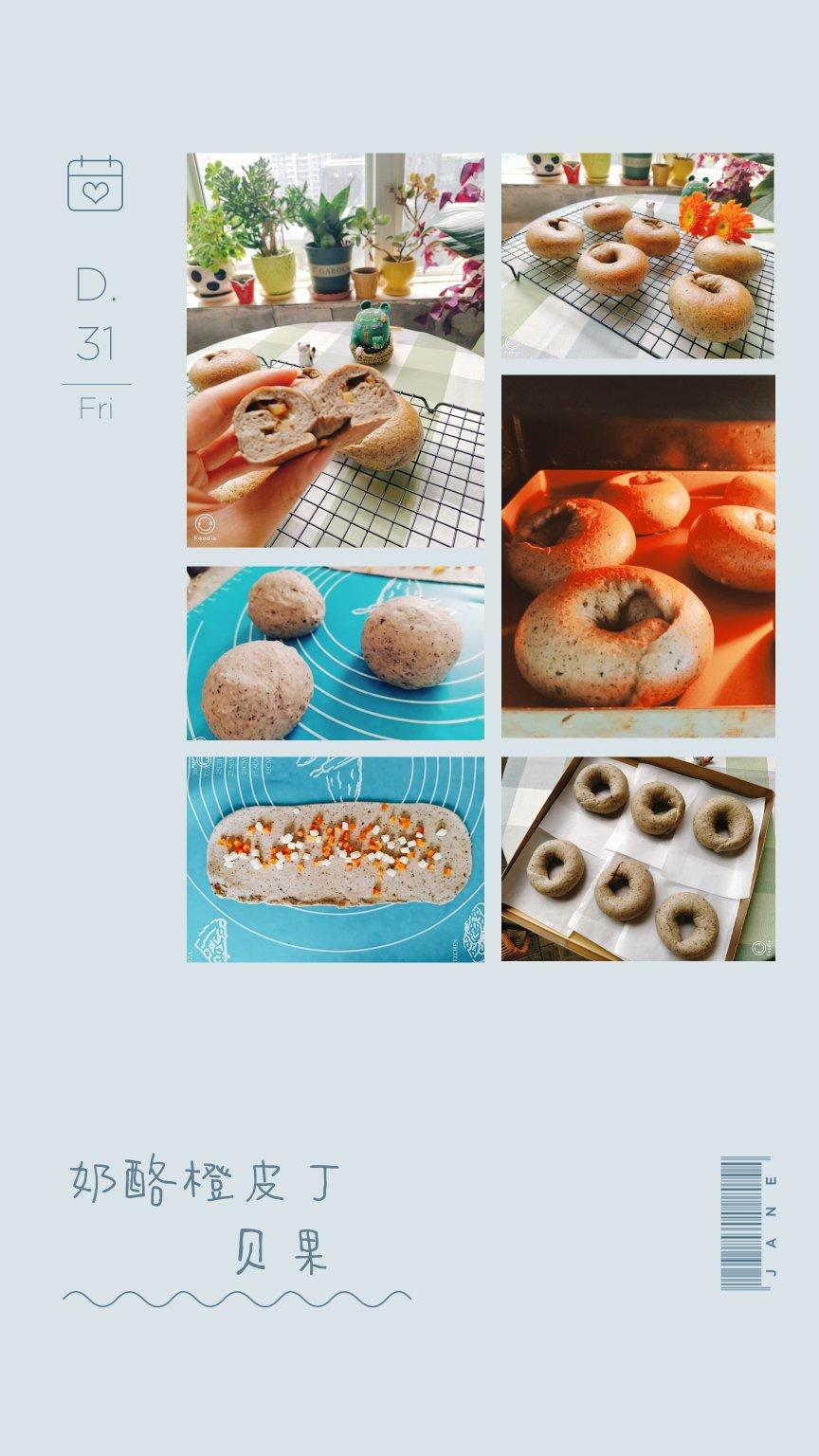 D.
31
Fri

GARDEN

Foodie

奶酪橙皮丁
贝果

JANE