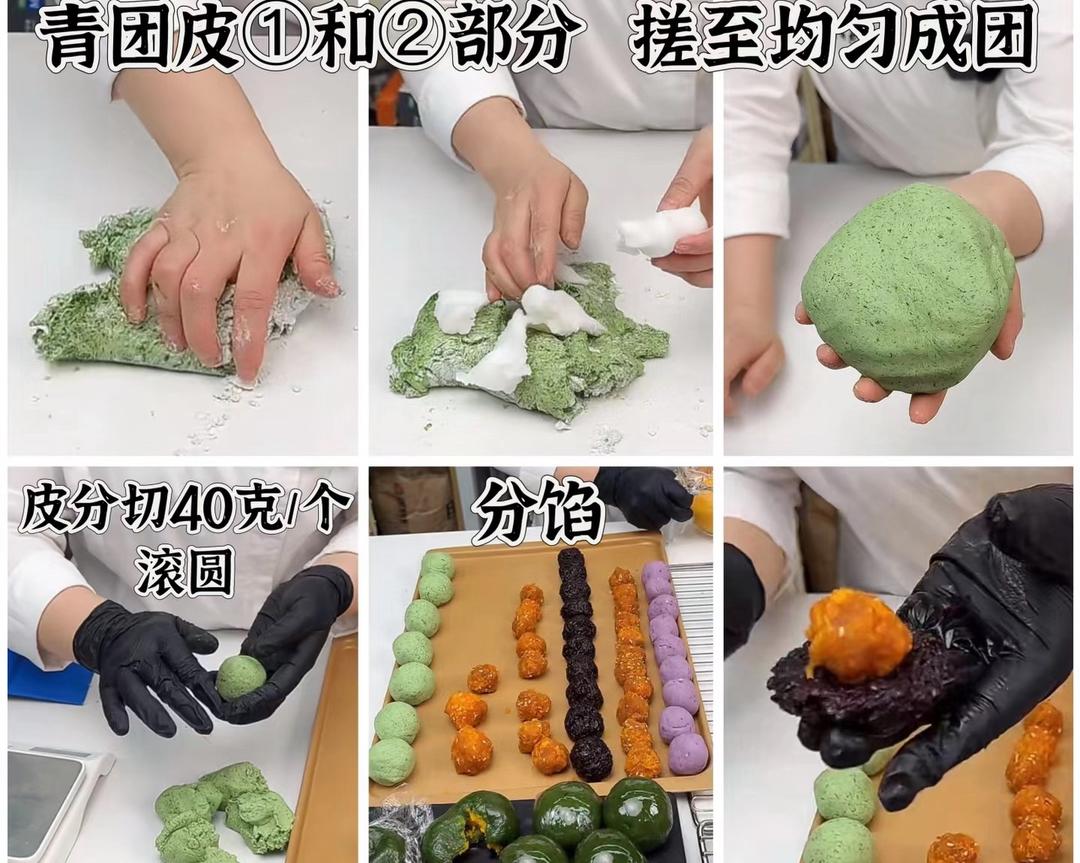 青团皮①和②部分 搓至均匀成团

皮分切40克/个
滚圆

分馅