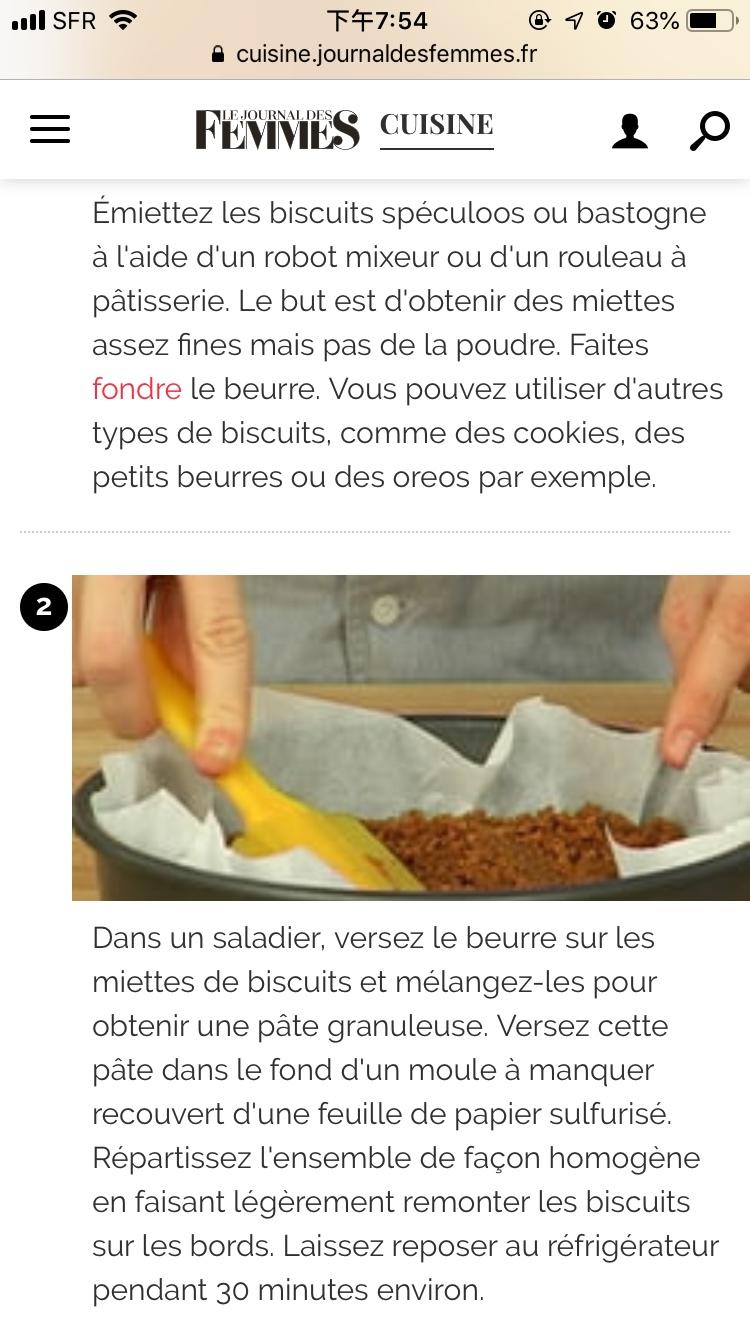 SFR 下午7:54 63%
cuisine.journaldesfemmes.fr

LE JOURNAL DES FEMMES CUISINE

Émiettez les biscuits spéculoos ou bastogne à l'aide d'un robot mixeur ou d'un rouleau à pâtisserie. Le but est d'obtenir des miettes assez fines mais pas de la poudre. Faites fondre le beurre. Vous pouvez utiliser d'autres types de biscuits, comme des cookies, des petits beurres ou des oreos par exemple.

2

Dans un saladier, versez le beurre sur les miettes de biscuits et mélangez-les pour obtenir une pâte granuleuse. Versez cette pâte dans le fond d'un moule à manquer recouvert d'une feuille de papier sulfurisé. Répartissez l'ensemble de façon homogène en faisant légèrement remonter les biscuits sur les bords. Laissez reposer au réfrigérateur pendant 30 minutes environ.