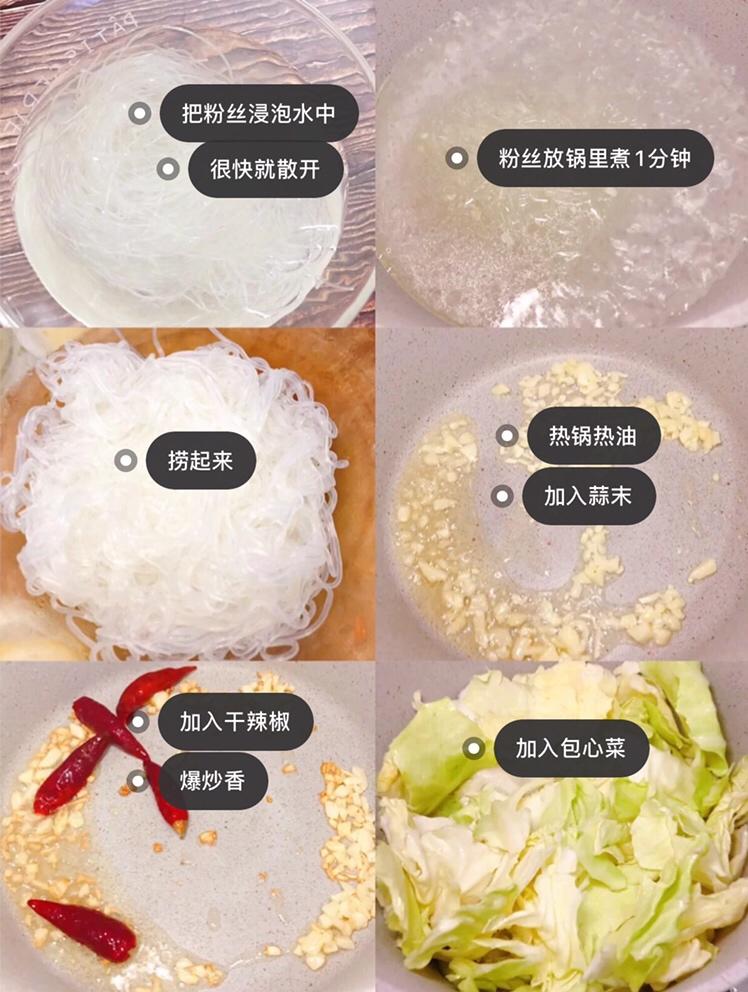 把粉丝浸泡水中
很快就散开

粉丝放锅里煮1分钟

捞起来

热锅热油
加入蒜末

加入干辣椒
爆炒香

加入包心菜