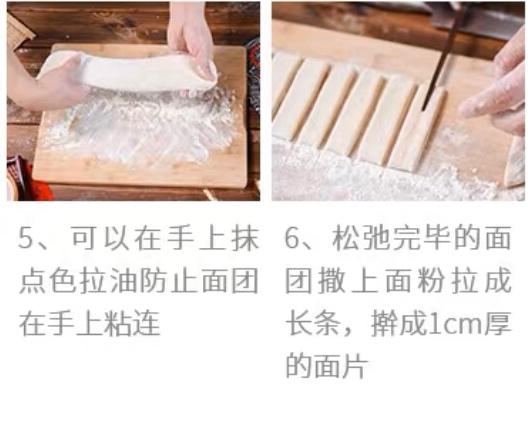 5、可以在手上抹点色拉油防止面团在手上粘连

6、松弛完毕的面团撒上面粉拉成长条，擀成1cm厚的面片