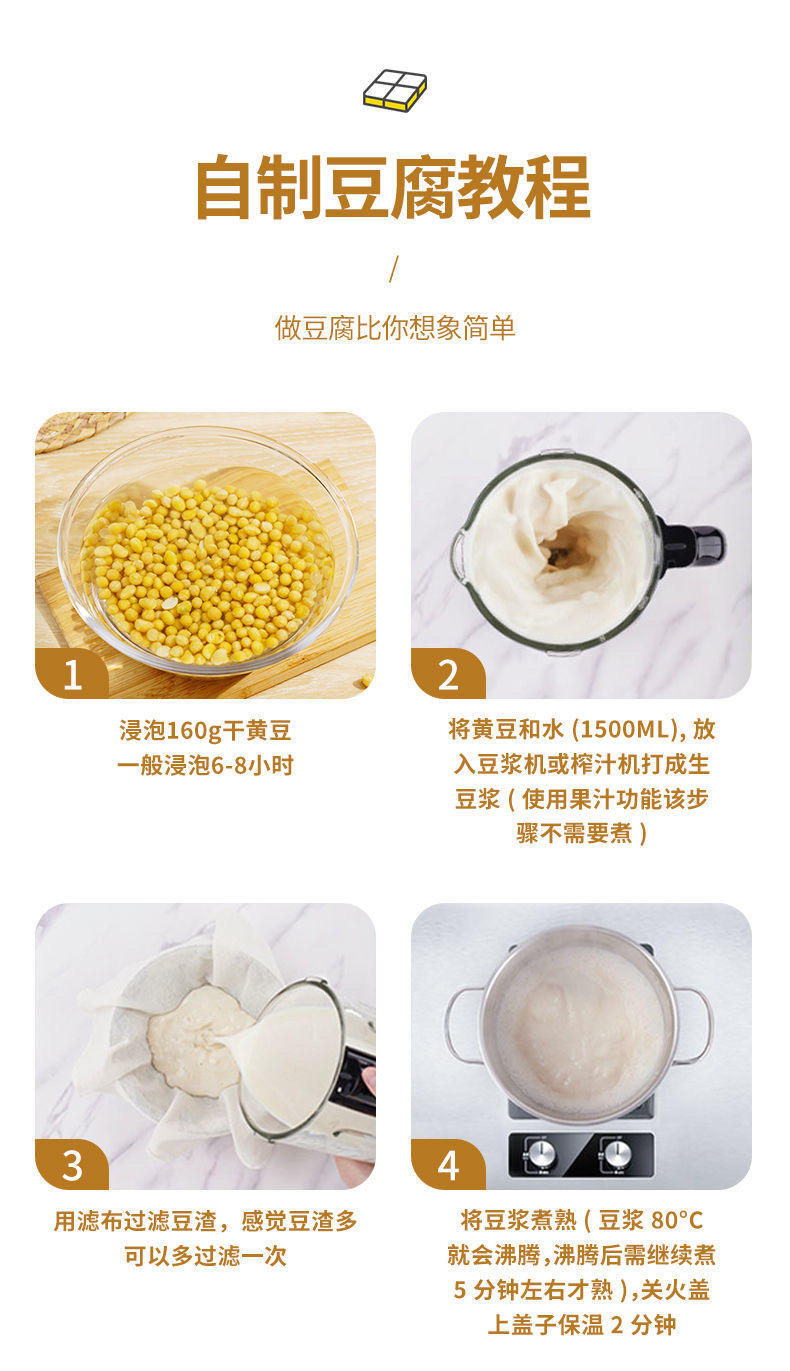 自制豆腐教程

/

做豆腐比你想象简单

1

浸泡160g干黄豆
一般浸泡6-8小时

2

将黄豆和水 (1500ML), 放入豆浆机或榨汁机打成生豆浆（使用果汁功能该步骤不需要煮）

3

用滤布过滤豆渣，感觉豆渣多可以多过滤一次

4

将豆浆煮熟（豆浆 80°C 就会沸腾，沸腾后需继续煮 5 分钟左右才熟），关火盖上盖子保温 2 分钟