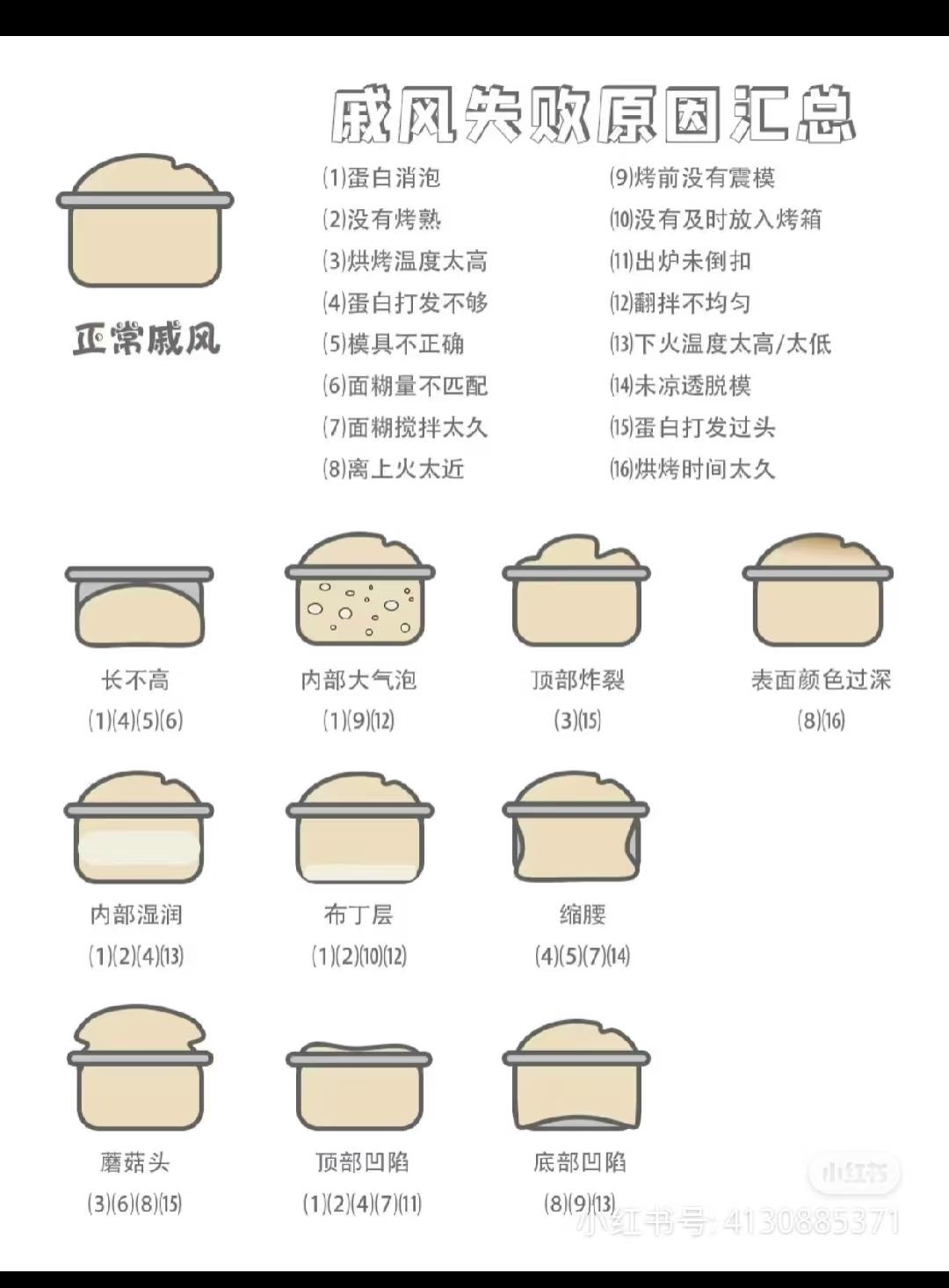 戚风失败原因汇总

正常戚风

(1)蛋白消泡
(2)没有烤熟
(3)烘烤温度太高
(4)蛋白打发不够
(5)模具不正确
(6)面糊量不匹配
(7)面糊搅拌太久
(8)离上火太近

(9)烤前没有震模
(10)没有及时放入烤箱
(11)出炉未倒扣
(12)翻拌不均匀
(13)下火温度太高/太低
(14)未凉透脱模
(15)蛋白打发过头
(16)烘烤时间太久

长不高
(1)(4)(5)(6)

内部大气泡
(1)(9)(12)

顶部炸裂
(3)(15)

表面颜色过深
(8)(16)

内部湿润
(1)(2)(4)(13)

布丁层
(1)(2)(10)(12)

缩腰
(4)(5)(7)(14)

蘑菇头
(3)(6)(8)(15)

顶部凹陷
(1)(2)(4)(7)(11)

底部凹陷
(8)(9)(13)

小红书
小红书号: 4130885371