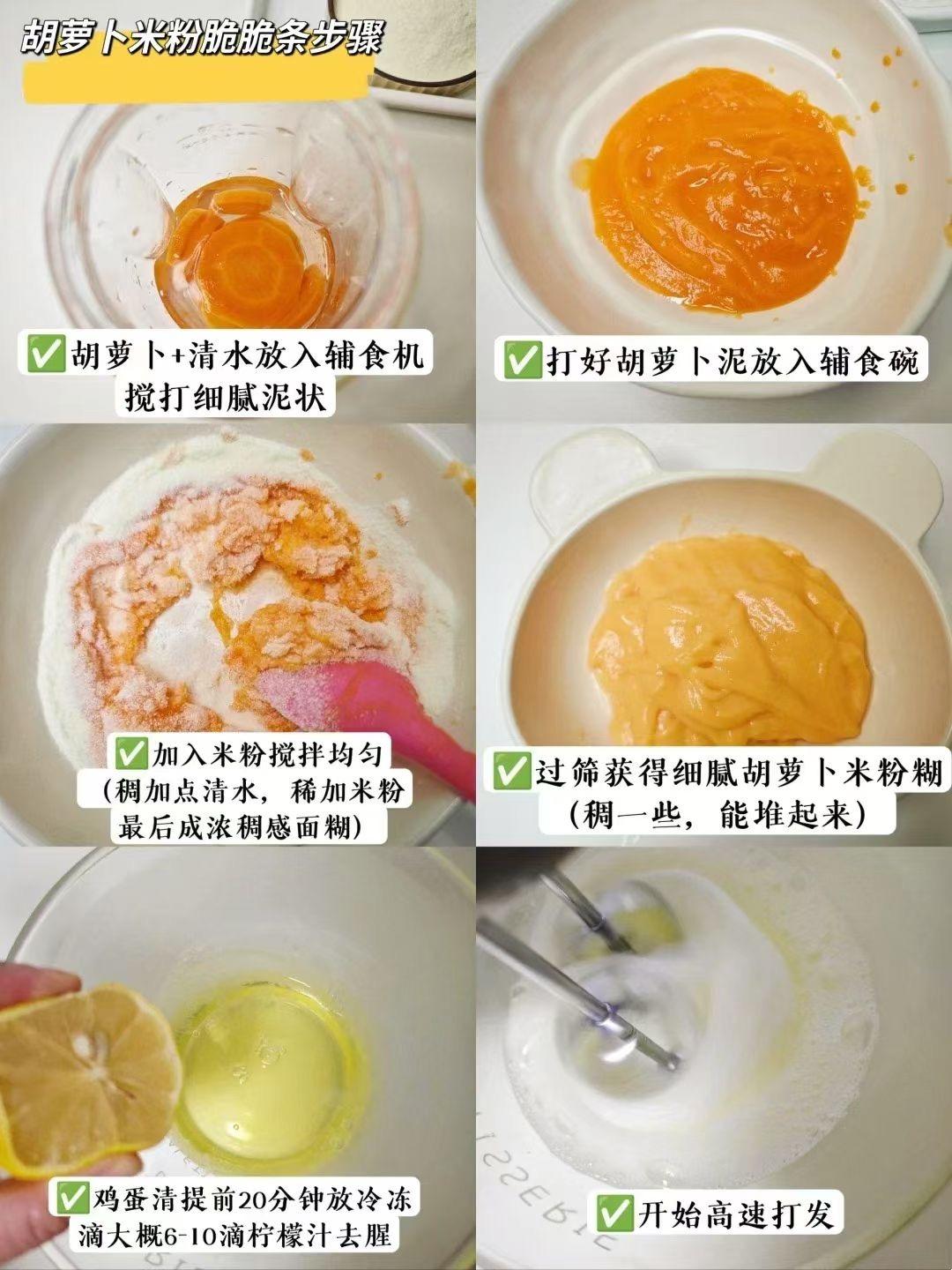 胡萝卜米粉脆脆条步骤

✅胡萝卜+清水放入辅食机 搅打细腻泥状

✅打好胡萝卜泥放入辅食碗

✅加入米粉搅拌均匀 (稠加点清水，稀加米粉 最后成浓稠感面糊)

✅过筛获得细腻胡萝卜米粉糊 (稠一些，能堆起来)

✅鸡蛋清提前20分钟放冷冻 滴大概6-10滴柠檬汁去腥

✅开始高速打发