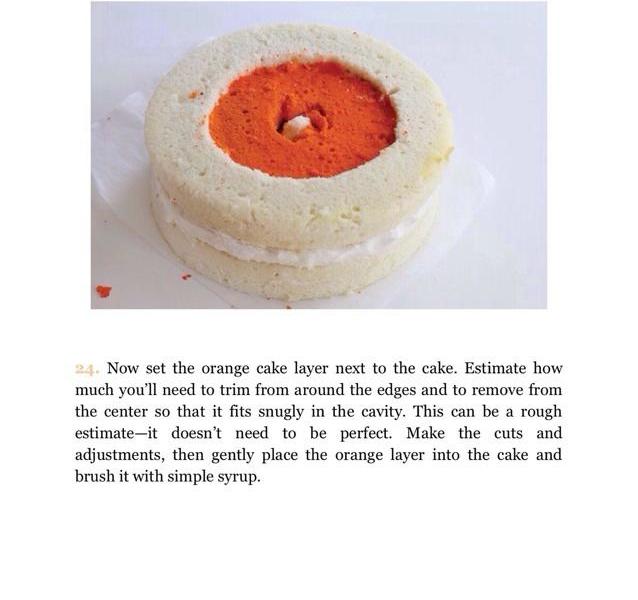 24. Now set the orange cake layer next to the cake. Estimate how much you'll need to trim from around the edges and to remove from the center so that it fits snugly in the cavity. This can be a rough estimate—it doesn't need to be perfect. Make the cuts and adjustments, then gently place the orange layer into the cake and brush it with simple syrup.