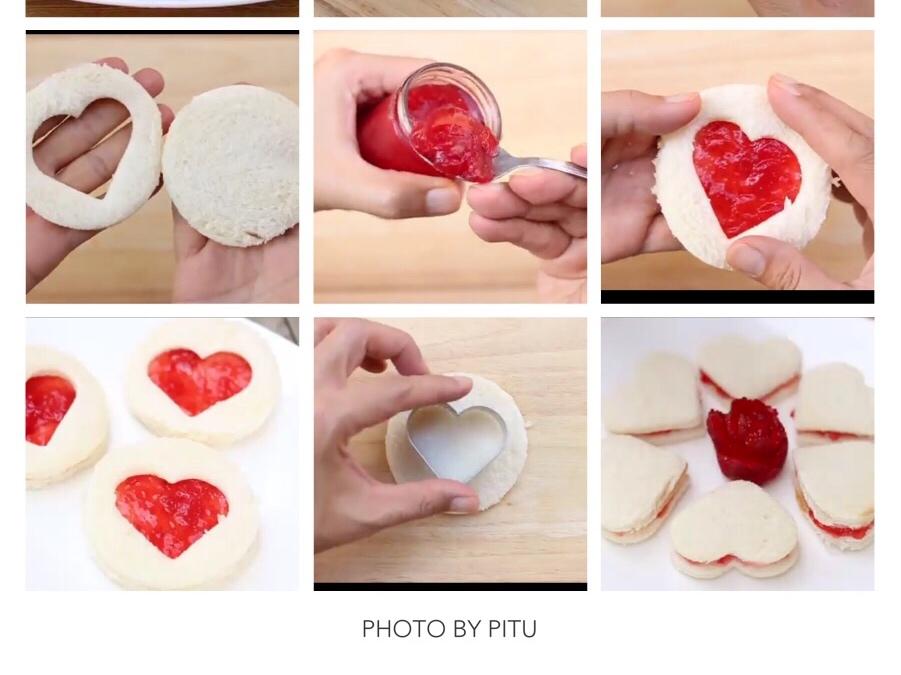 PHOTO BY PITU