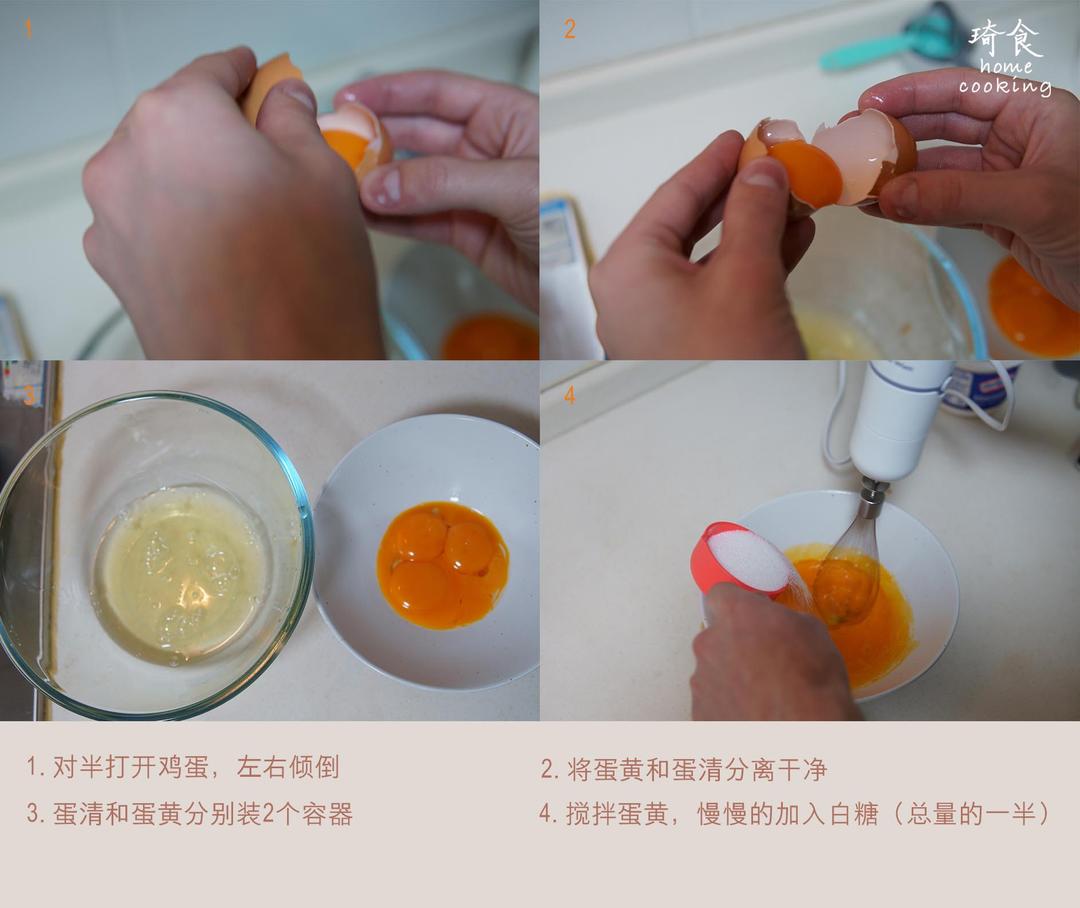 1

2

琦食
home
cooking

3

4

1. 对半打开鸡蛋，左右倾倒

2. 将蛋黄和蛋清分离干净

3. 蛋清和蛋黄分别装2个容器

4. 搅拌蛋黄，慢慢的加入白糖（总量的一半）