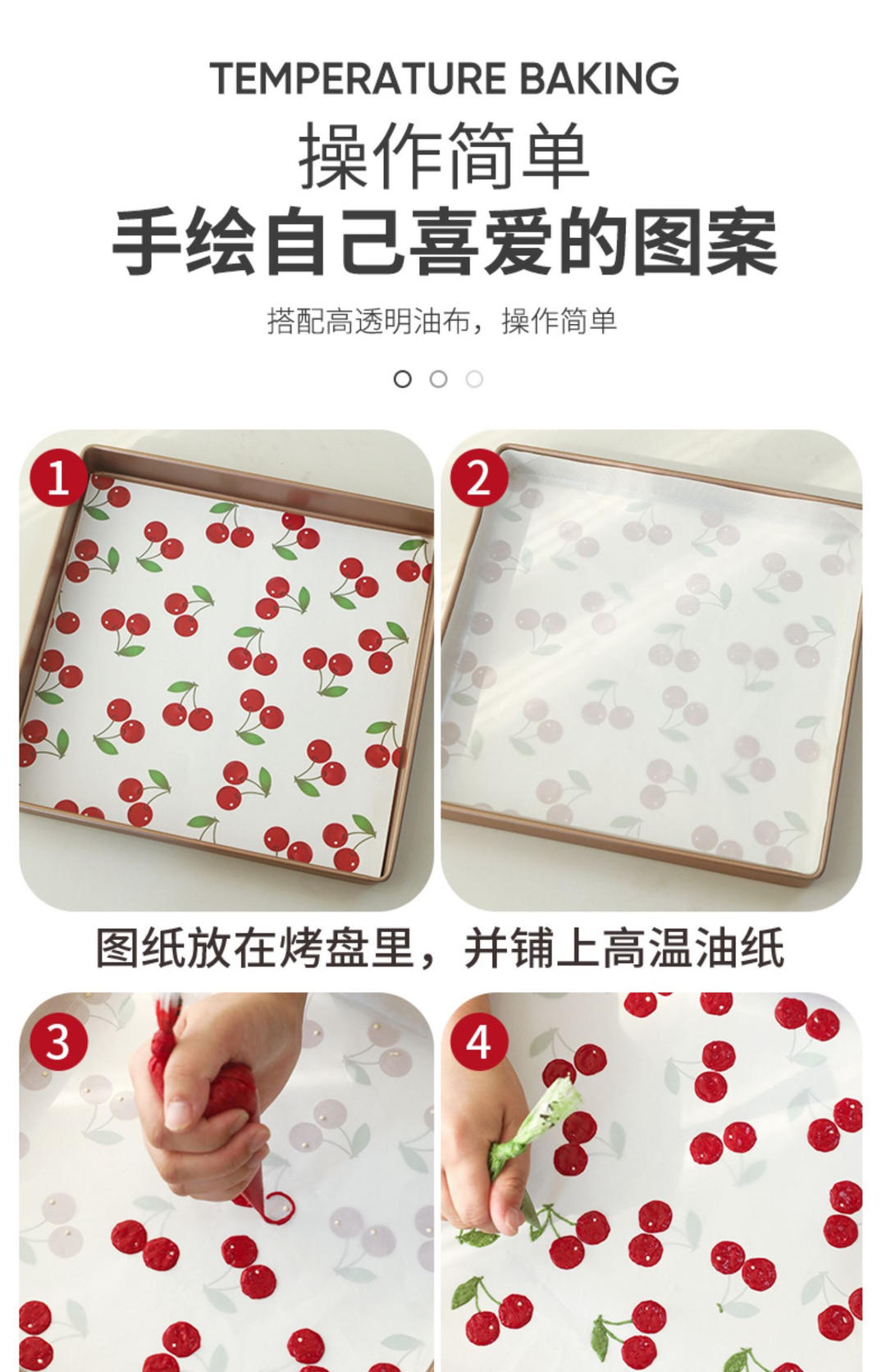 TEMPERATURE BAKING

操作简单

手绘自己喜爱的图案

搭配高透明油布，操作简单

1

2

图纸放在烤盘里，并铺上高温油纸

3

4