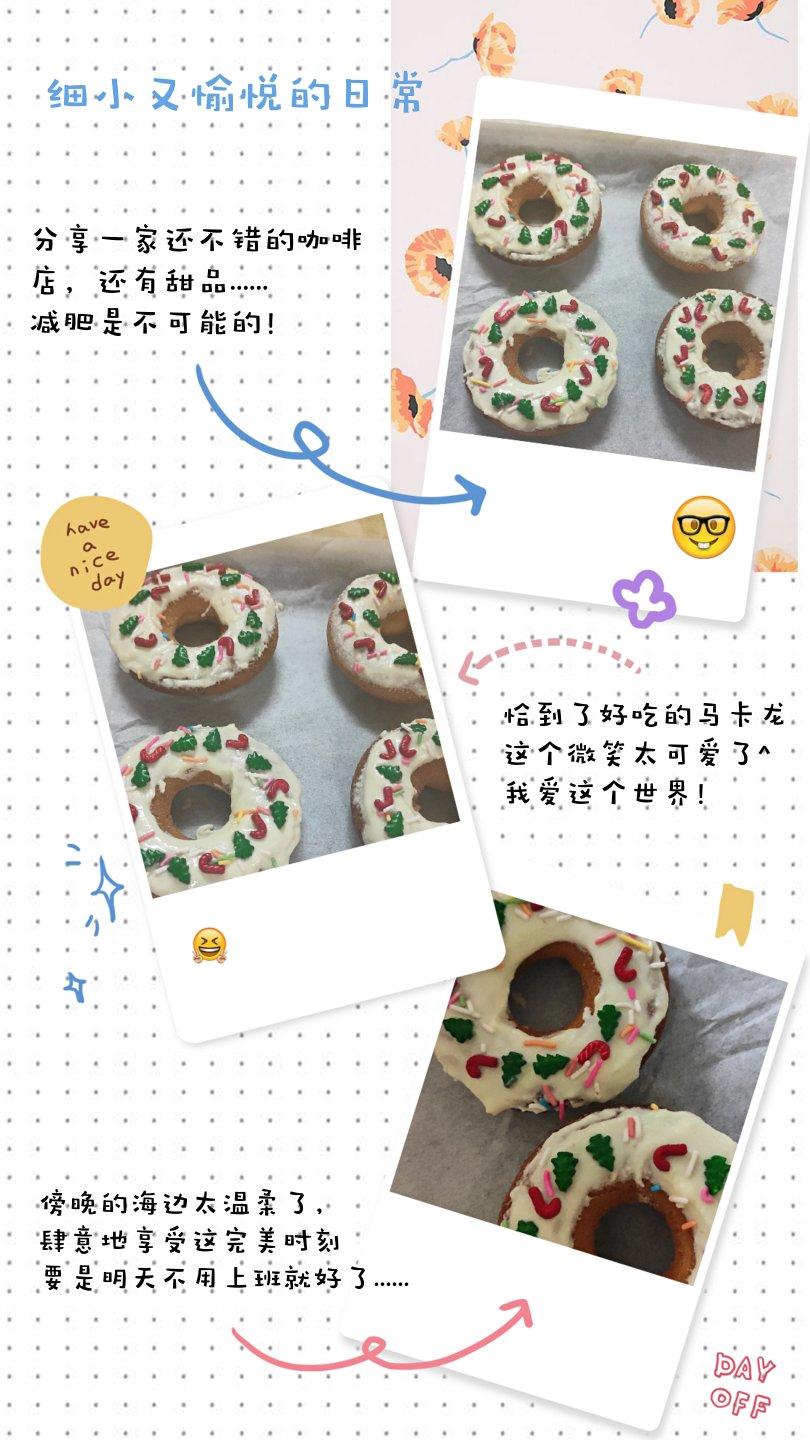 细小又愉悦的日常

分享一家还不错的咖啡店，还有甜品……
减肥是不可能的！

have a nice day

恰到了好吃的马卡龙
这个微笑太可爱了^
我爱这个世界！

傍晚的海边太温柔了，
肆意地享受这完美时刻
要是明天不用上班就好了……

DAY OFF