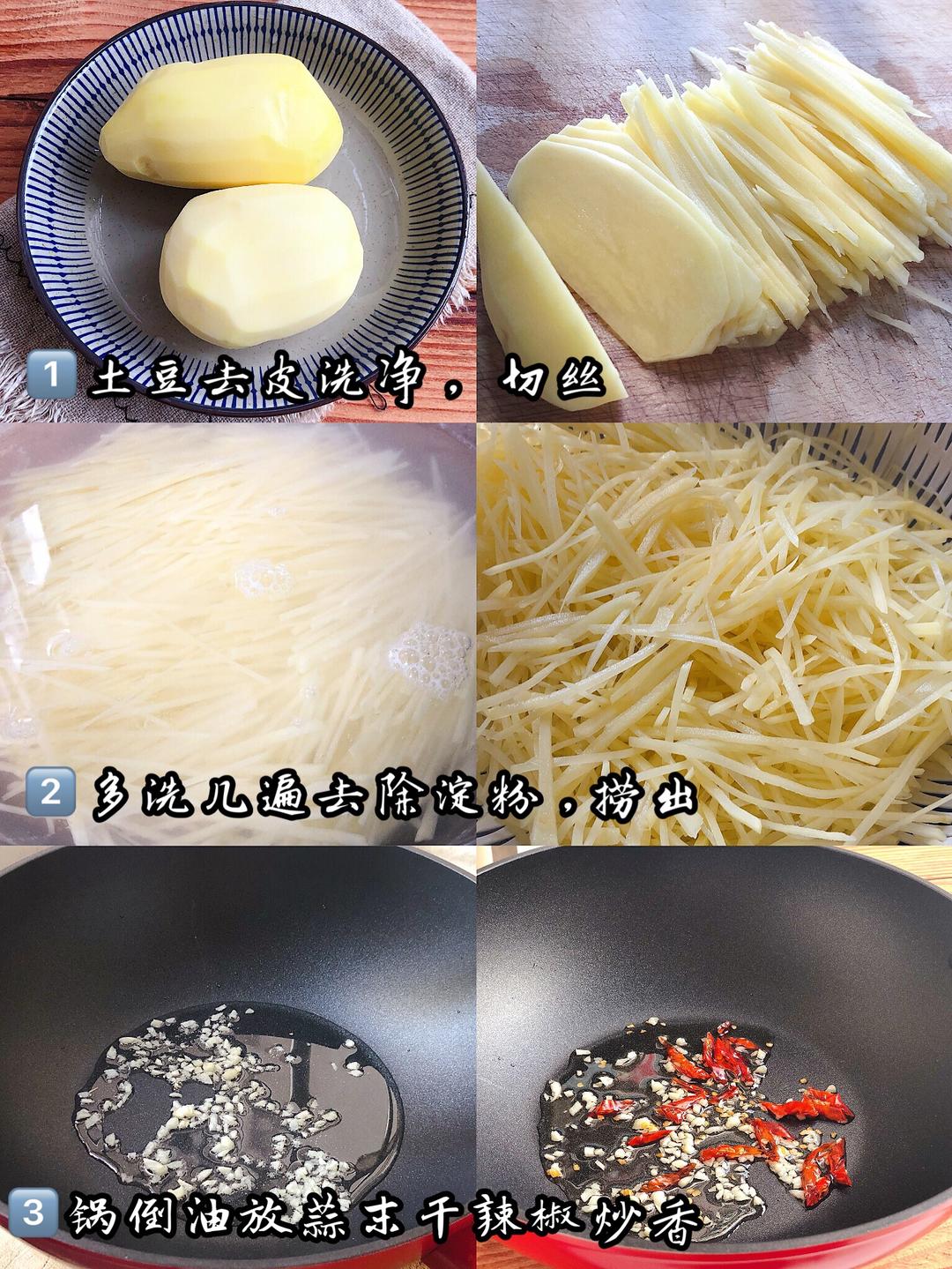 1 土豆去皮洗净，切丝

2 多洗几遍去除淀粉，捞出

3 锅倒油放蒜末干辣椒炒香