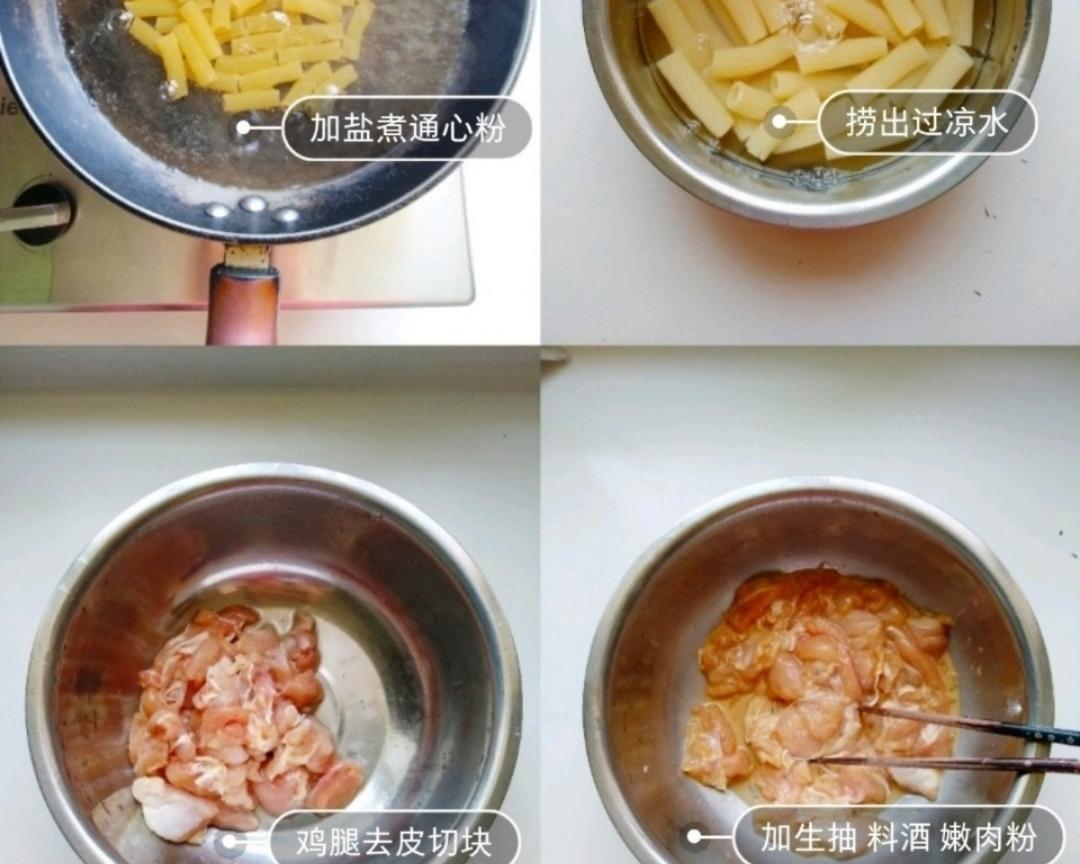 加盐煮通心粉

捞出过凉水

鸡腿去皮切块

加生抽 料酒 嫩肉粉