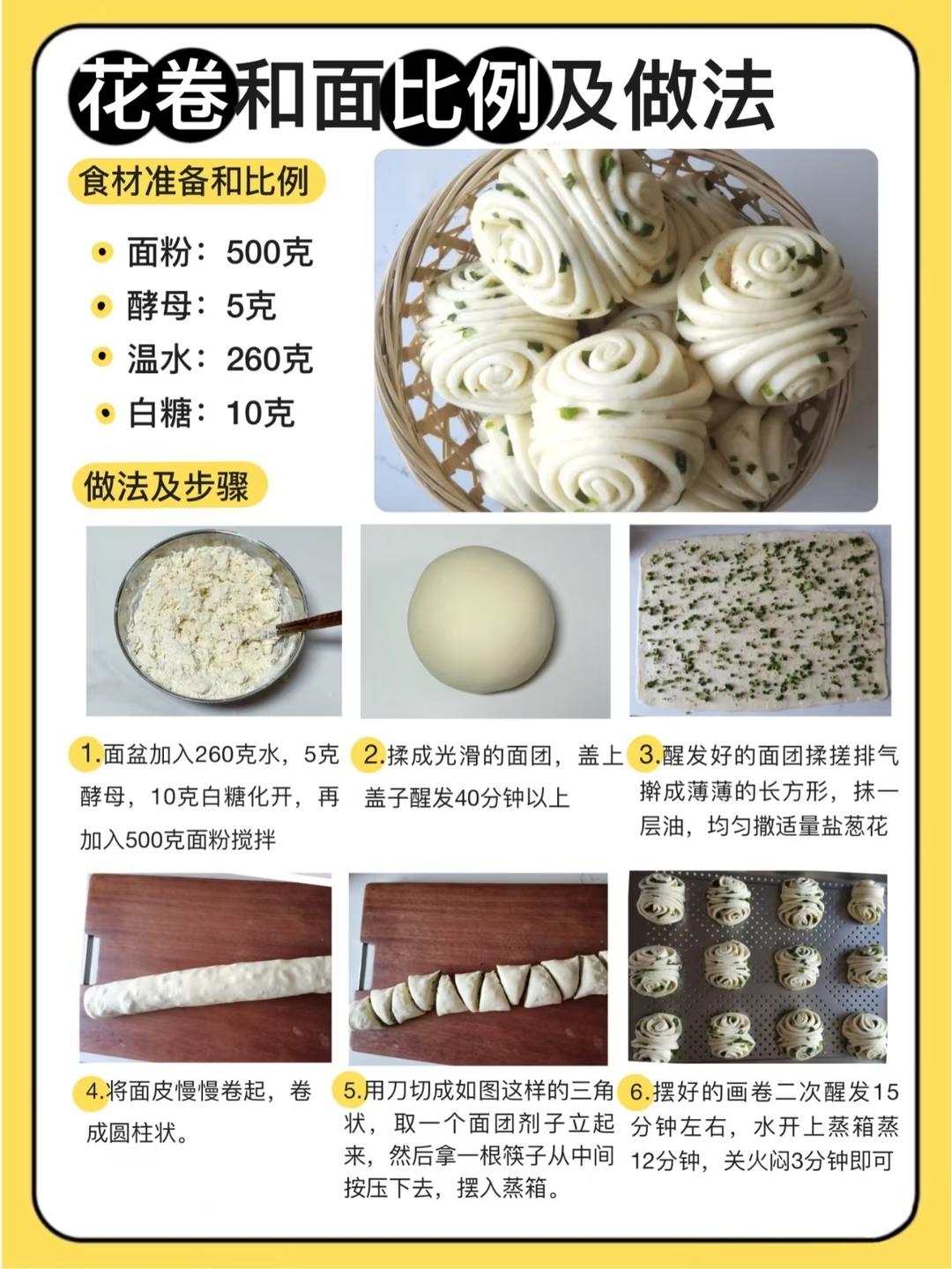 花卷和面比例及做法

食材准备和比例

面粉：500克

酵母：5克

温水：260克

白糖：10克

做法及步骤

1.面盆加入260克水，5克酵母，10克白糖化开，再加入500克面粉搅拌

2.揉成光滑的面团，盖上盖子醒发40分钟以上

3.醒发好的面团揉搓排气擀成薄薄的长方形，抹一层油，均匀撒适量盐葱花

4.将面皮慢慢卷起，卷成圆柱状。

5.用刀切成如图这样的三角状，取一个面团剂子立起来，然后拿一根筷子从中间按压下去，摆入蒸箱。

6.摆好的画卷二次醒发15分钟左右，水开上蒸箱蒸12分钟，关火闷3分钟即可