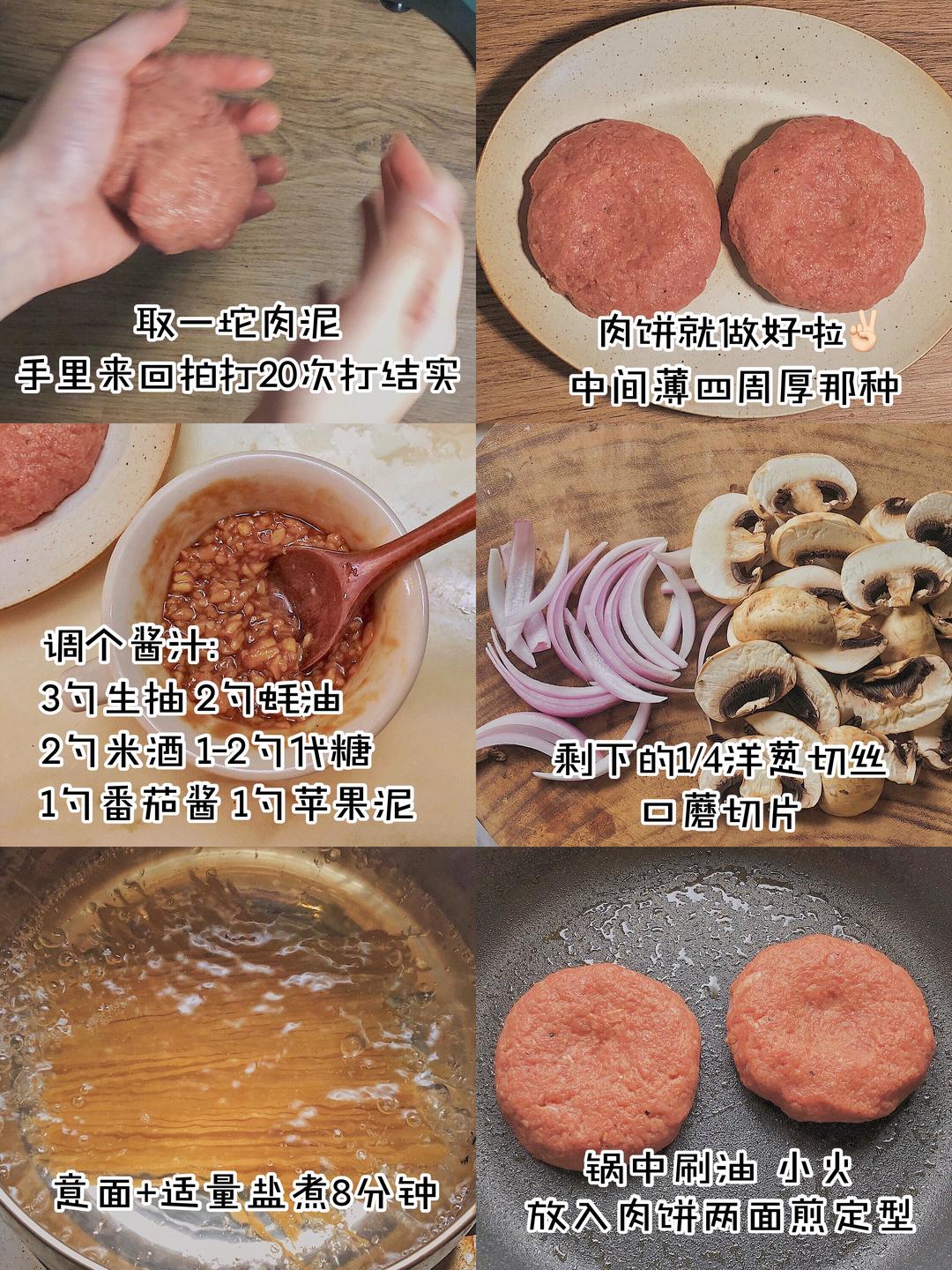 取一坨肉泥
手里来回拍打20次打结实

肉饼就做好啦✌🏻
中间薄四周厚那种

调个酱汁:
3勺生抽 2勺蚝油
2勺米酒 1-2勺代糖
1勺番茄酱 1勺苹果泥

剩下的1/4洋葱切丝
口蘑切片

意面+适量盐煮8分钟

锅中刷油 小火
放入肉饼两面煎定型