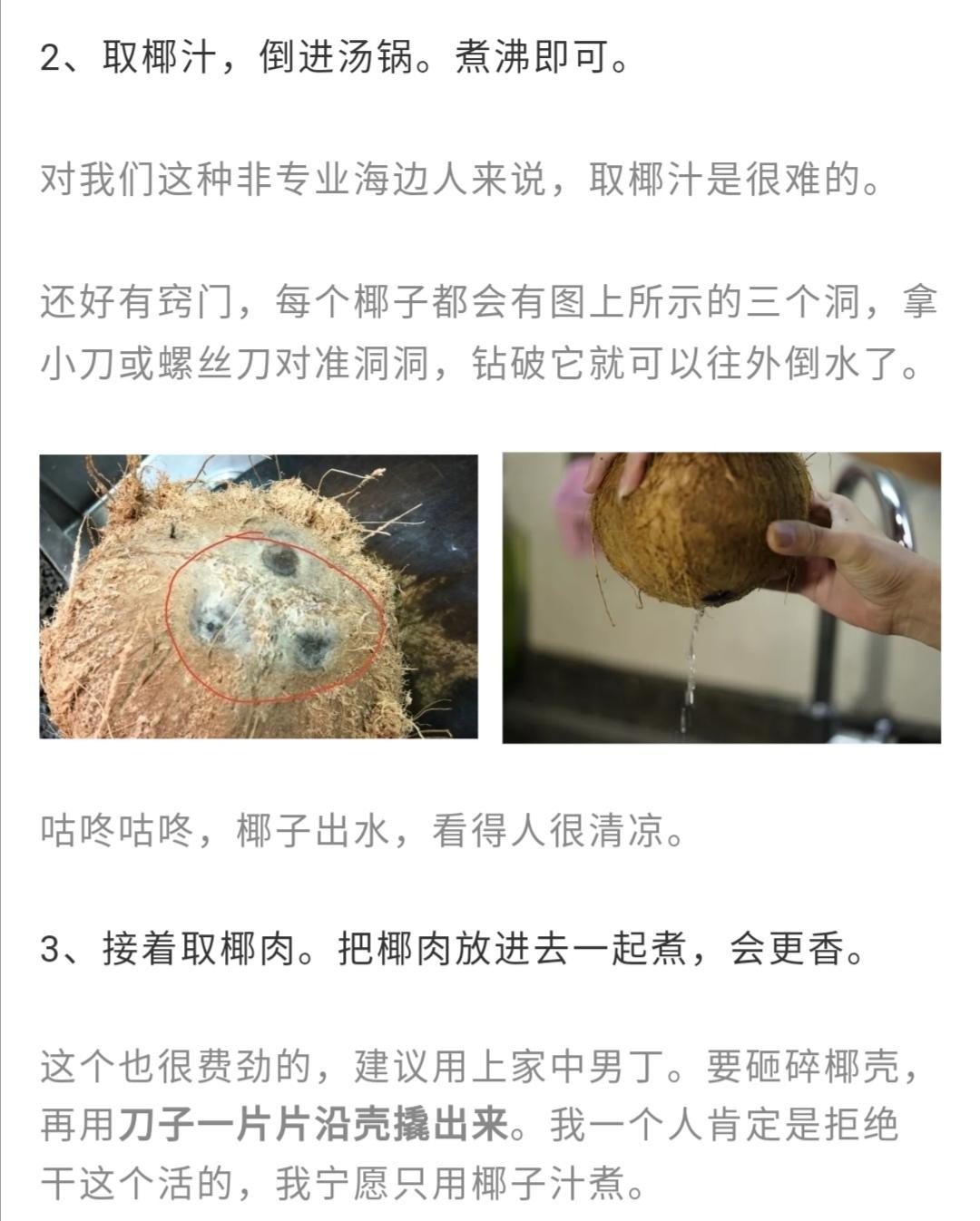 2、取椰汁，倒进汤锅。煮沸即可。

对我们这种非专业海边人来说，取椰汁是很难的。

还好有窍门，每个椰子都会有图上所示的三个洞，拿小刀或螺丝刀对准洞洞，钻破它就可以往外倒水了。

咕咚咕咚，椰子出水，看得人很清凉。

3、接着取椰肉。把椰肉放进去一起煮，会更香。

这个也很费劲的，建议用上家中男丁。要砸碎椰壳，再用刀子一片片沿壳撬出来。我一个人肯定是拒绝干这个活的，我宁愿只用椰子汁煮。