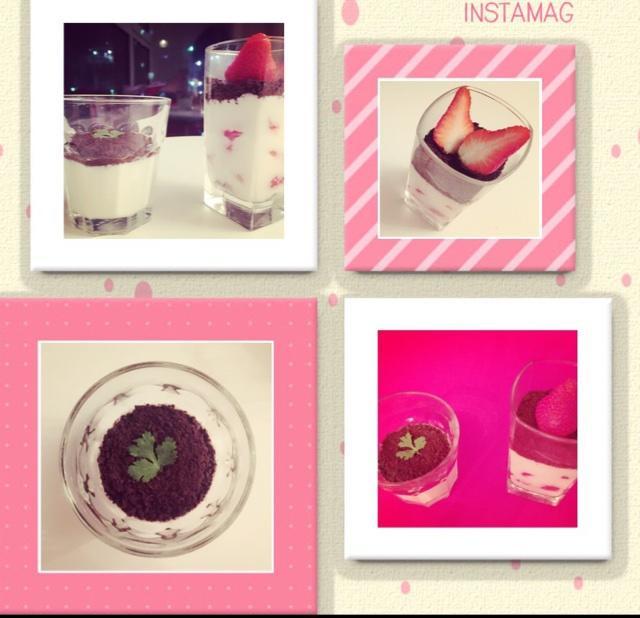 INSTAMAG