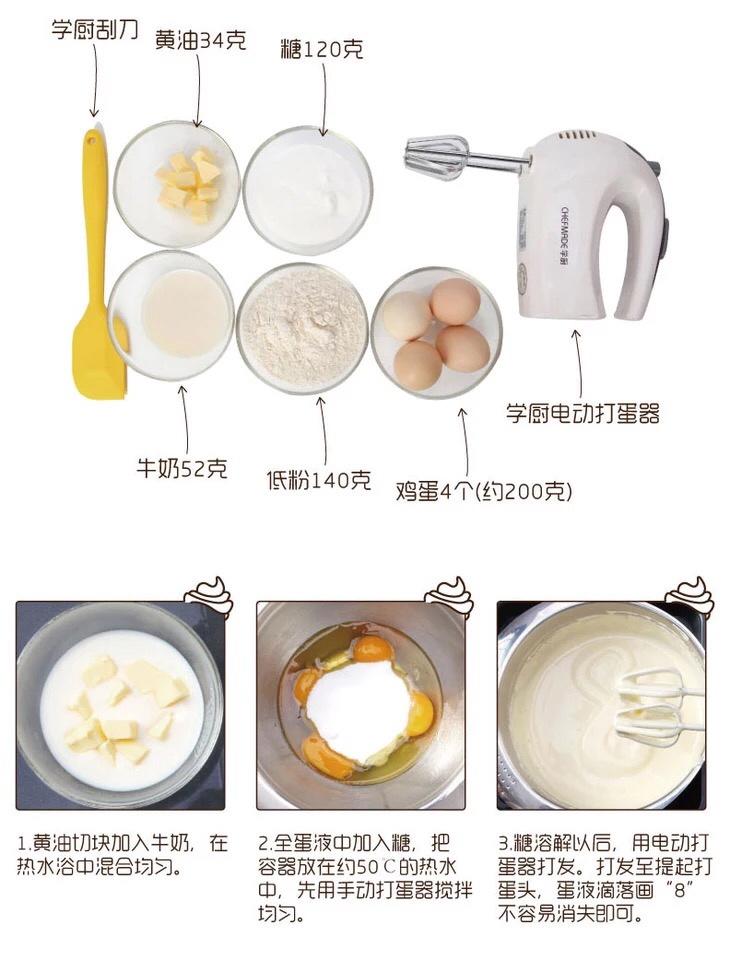 学厨刮刀
黄油34克
糖120克
CHEFMADE 学厨
学厨电动打蛋器
牛奶52克
低粉140克
鸡蛋4个(约200克)

1.黄油切块加入牛奶，在热水浴中混合均匀。

2.全蛋液中加入糖，把容器放在约50℃的热水中，先用手动打蛋器搅拌均匀。

3.糖溶解以后，用电动打蛋器打发。打发至提起打蛋头，蛋液滴落画“8”不容易消失即可。