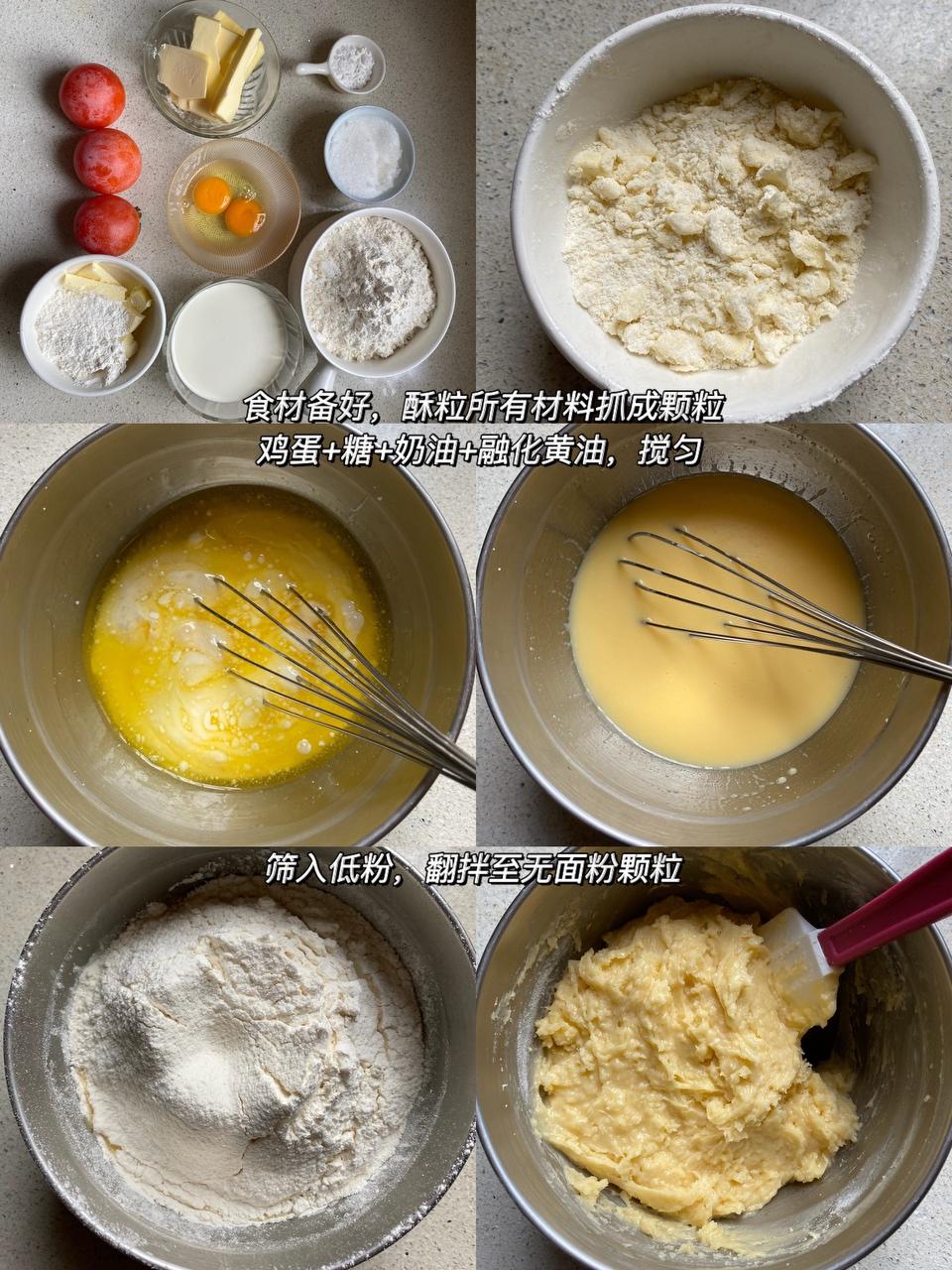 食材备好，酥粒所有材料抓成颗粒

鸡蛋+糖+奶油+融化黄油，搅匀

筛入低粉，翻拌至无面粉颗粒