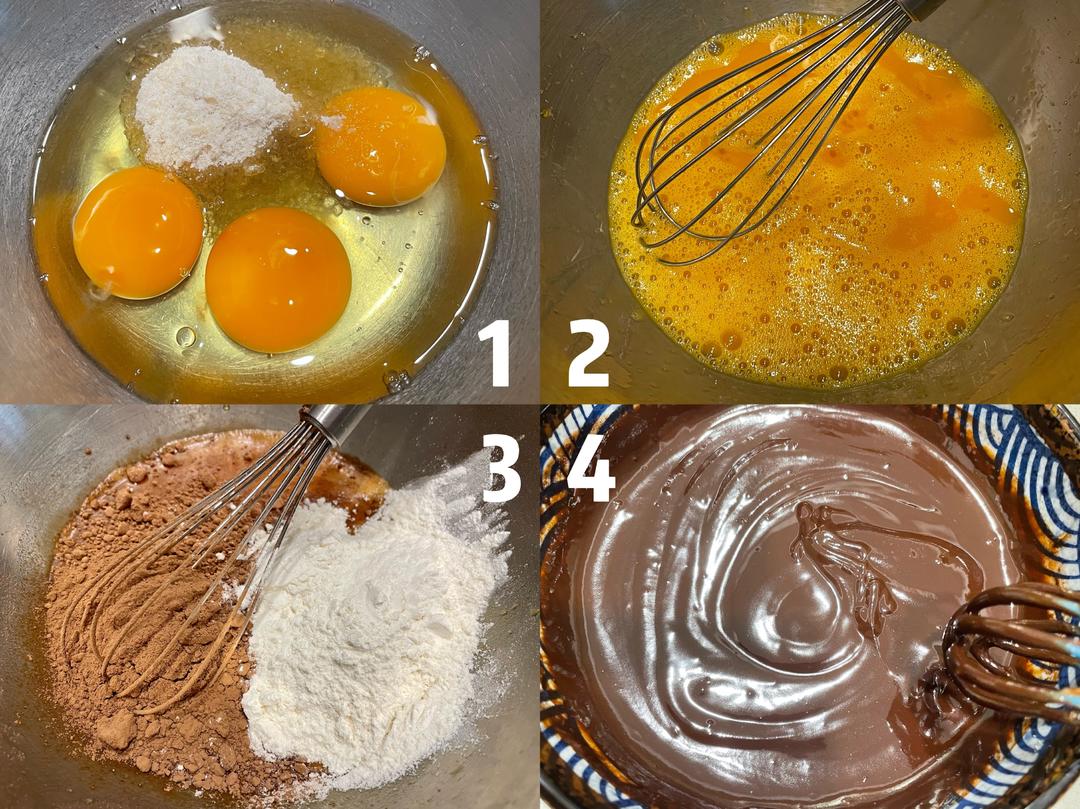 1
2
3
4