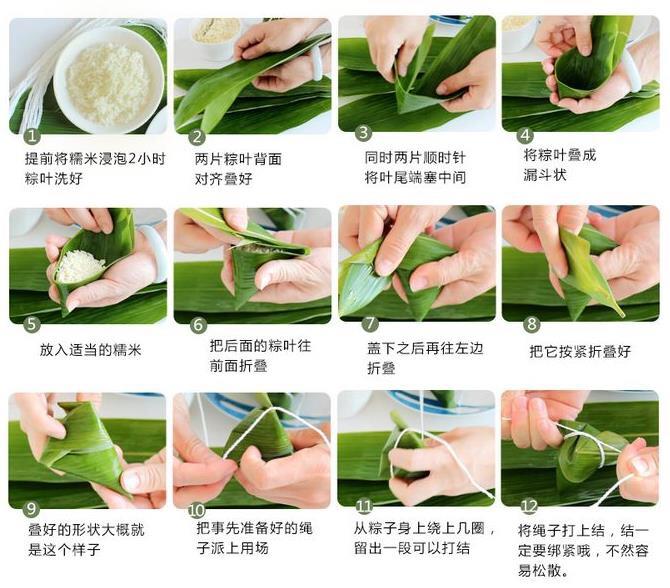 1
提前将糯米浸泡2小时
粽叶洗好

2
两片粽叶背面
对齐叠好

3
同时两片顺时针
将叶尾端塞中间

4
将粽叶叠成
漏斗状

5
放入适当的糯米

6
把后面的粽叶往
前面折叠

7
盖下之后再往左边
折叠

8
把它按紧折叠好

9
叠好的形状大概就
是这个样子

10
把事先准备好的绳
子派上用场

11
从粽子身上绕上几圈，
留出一段可以打结

12
将绳子打上结，结一
定要绑紧哦，不然容
易松散。