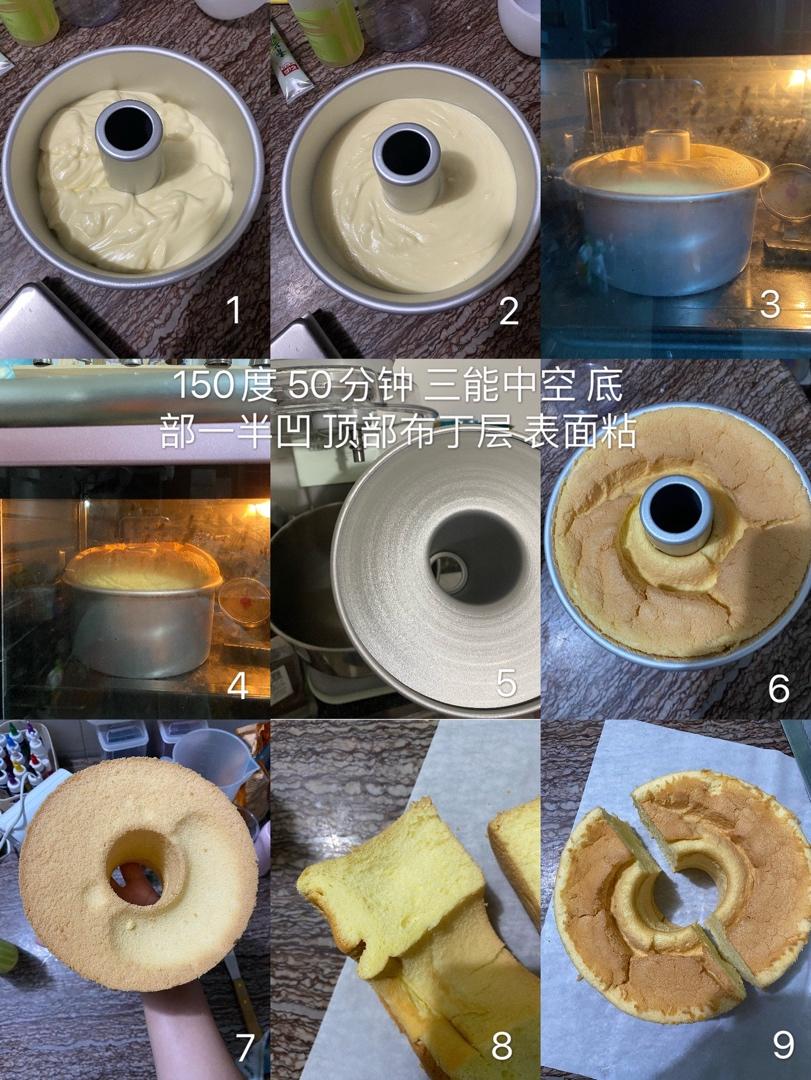 1
2
3
150度 50分钟 三能中空 底部一半凹 顶部布丁层 表面粘
4
5
6
7
8
9