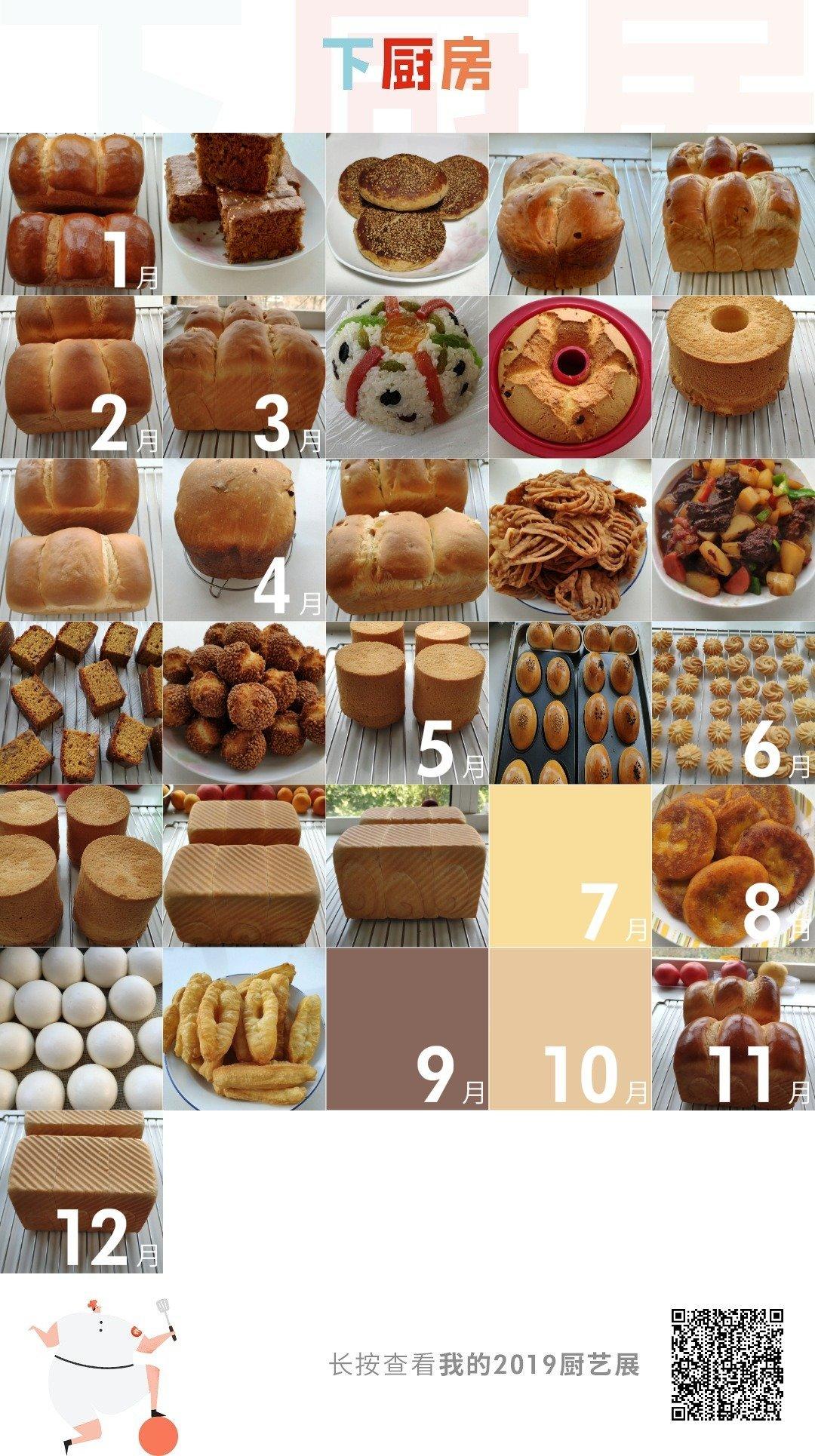 下厨房

1月

2月

3月

4月

5月

6月

7月

8月

9月

10月

11月

12月

长按查看我的2019厨艺展