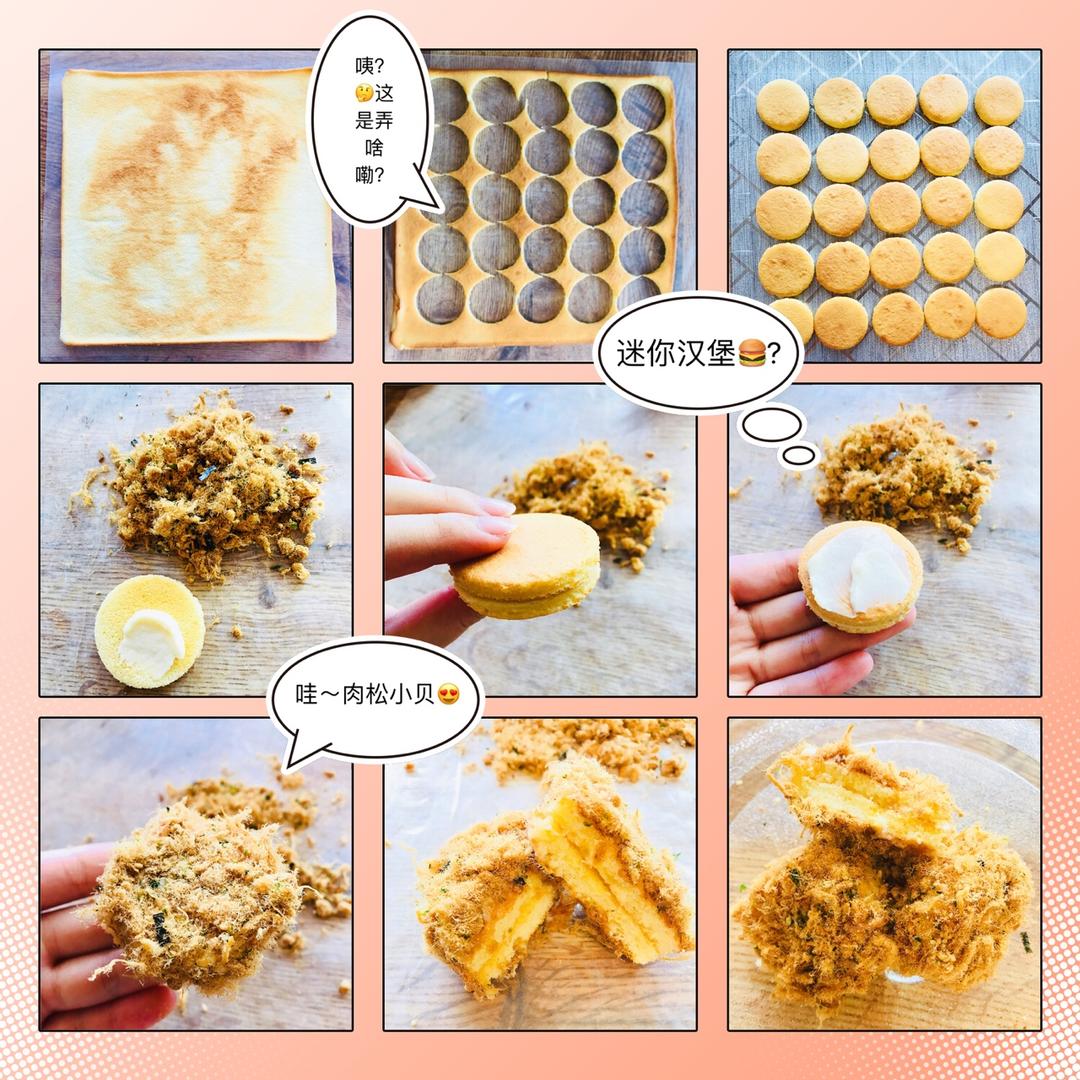 咦?🤔这是弄啥嘞?

迷你汉堡🍔?

哇～肉松小贝😍