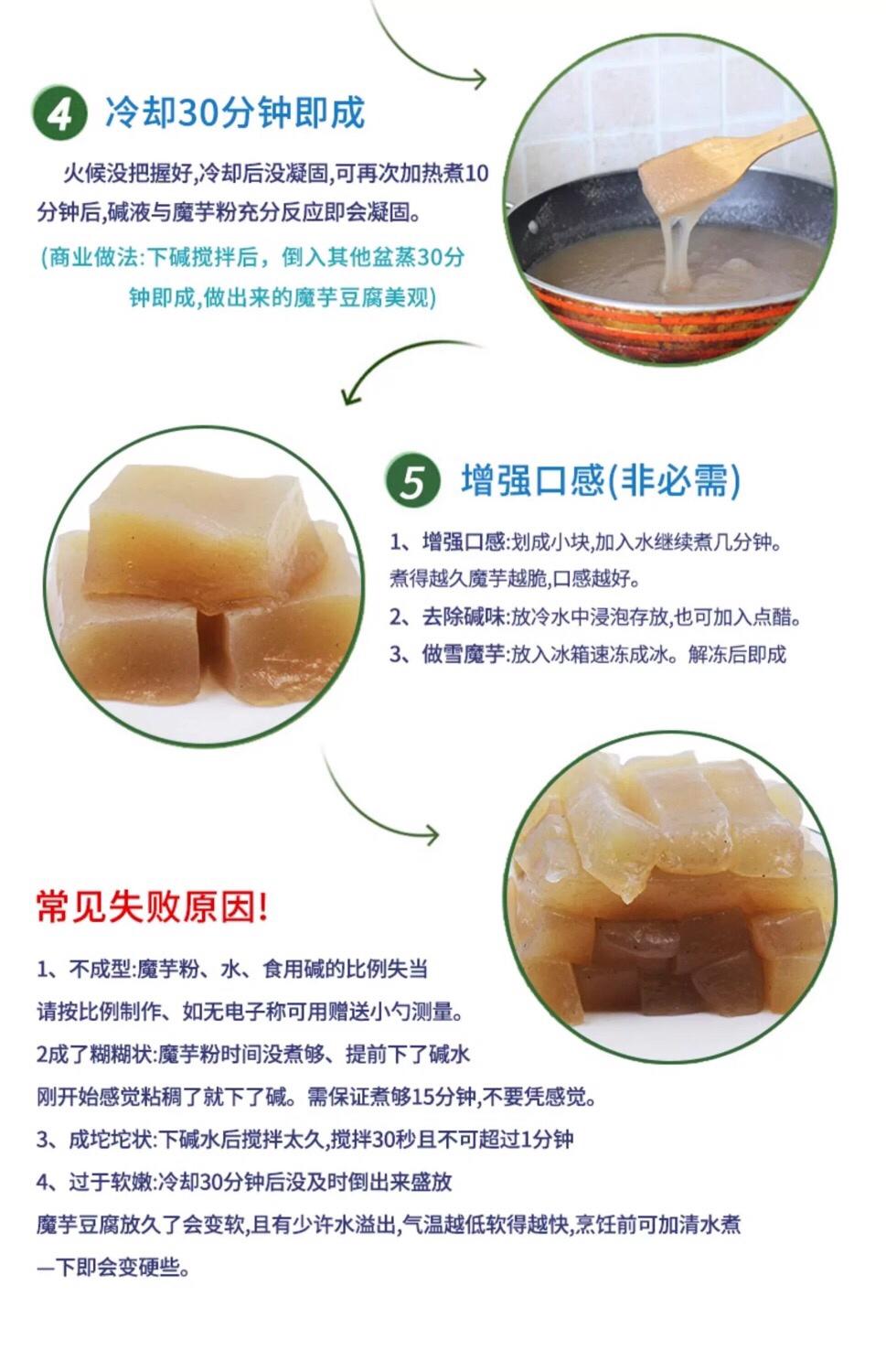 4 冷却30分钟即成

火候没把握好,冷却后没凝固,可再次加热煮10分钟后,碱液与魔芋粉充分反应即会凝固。

(商业做法:下碱搅拌后，倒入其他盆蒸30分钟即成,做出来的魔芋豆腐美观)

5 增强口感(非必需)

1、增强口感:划成小块,加入水继续煮几分钟。煮得越久魔芋越脆,口感越好。

2、去除碱味:放冷水中浸泡存放,也可加入点醋。

3、做雪魔芋:放入冰箱速冻成冰。解冻后即成

常见失败原因!

1、不成型:魔芋粉、水、食用碱的比例失当
请按比例制作、如无电子称可用赠送小勺测量。

2成了糊糊状:魔芋粉时间没煮够、提前下了碱水
刚开始感觉粘稠了就下了碱。需保证煮够15分钟,不要凭感觉。

3、成坨坨状:下碱水后搅拌太久,搅拌30秒且不可超过1分钟

4、过于软嫩:冷却30分钟后没及时倒出来盛放
魔芋豆腐放久了会变软,且有少许水溢出,气温越低软得越快,烹饪前可加清水煮一下即会变硬些。