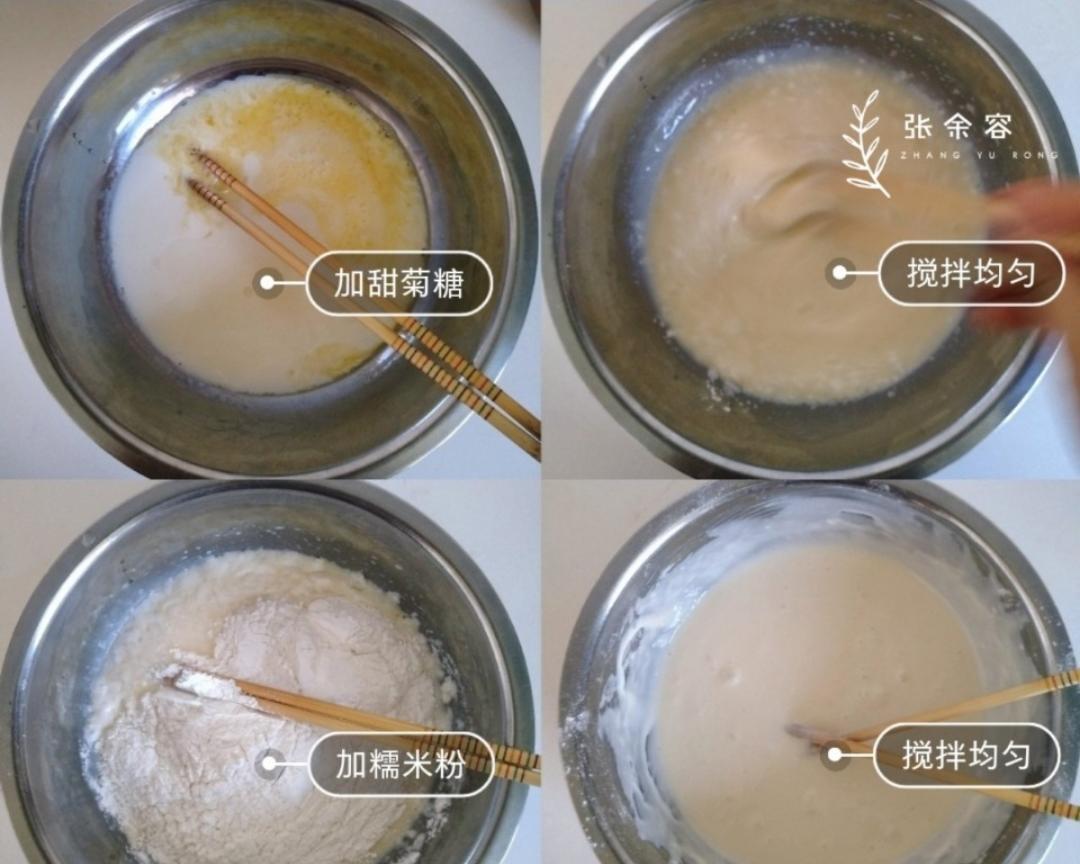 加甜菊糖

张余容
ZHANG YU RONG

搅拌均匀

加糯米粉

搅拌均匀