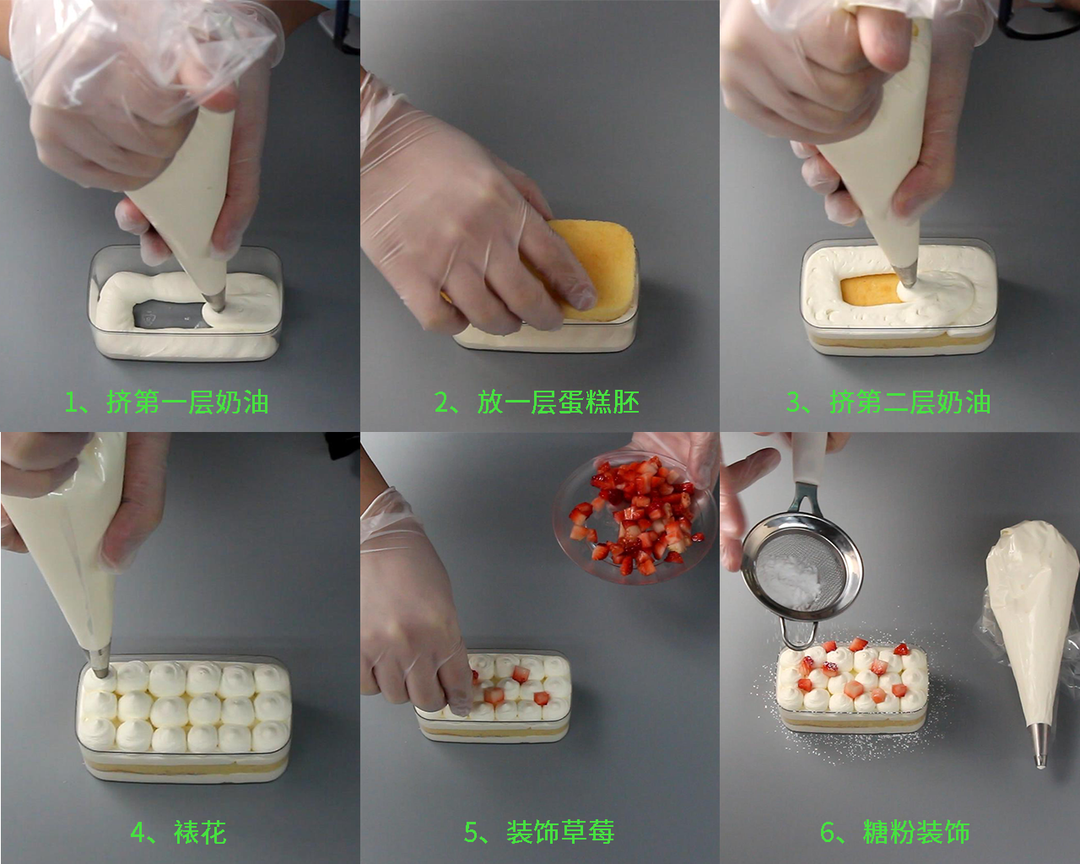 1、挤第一层奶油

2、放一层蛋糕胚

3、挤第二层奶油

4、裱花

5、装饰草莓

6、糖粉装饰