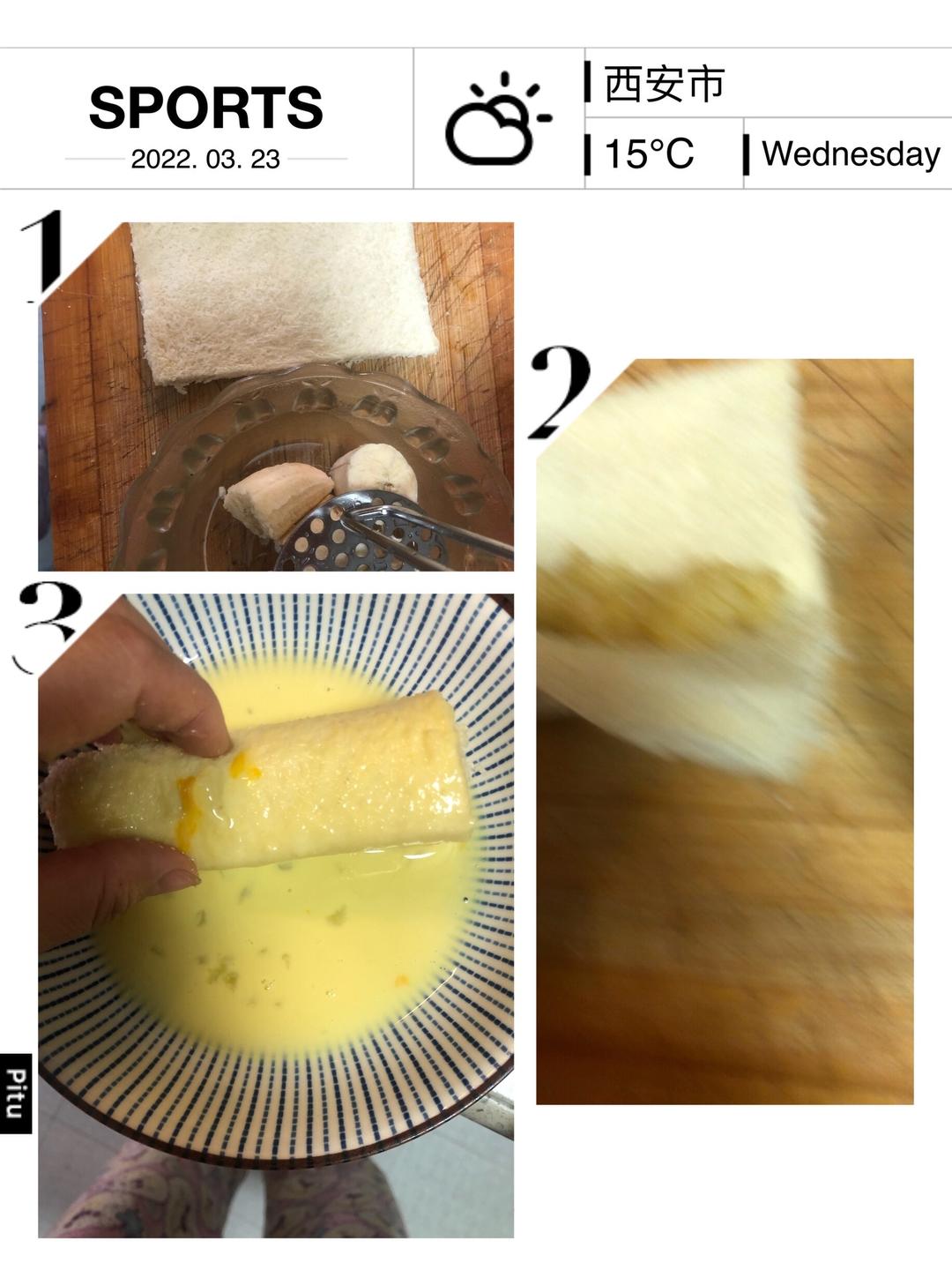 SPORTS
2022. 03. 23

西安市
15°C
Wednesday

1

2

3

Pitu