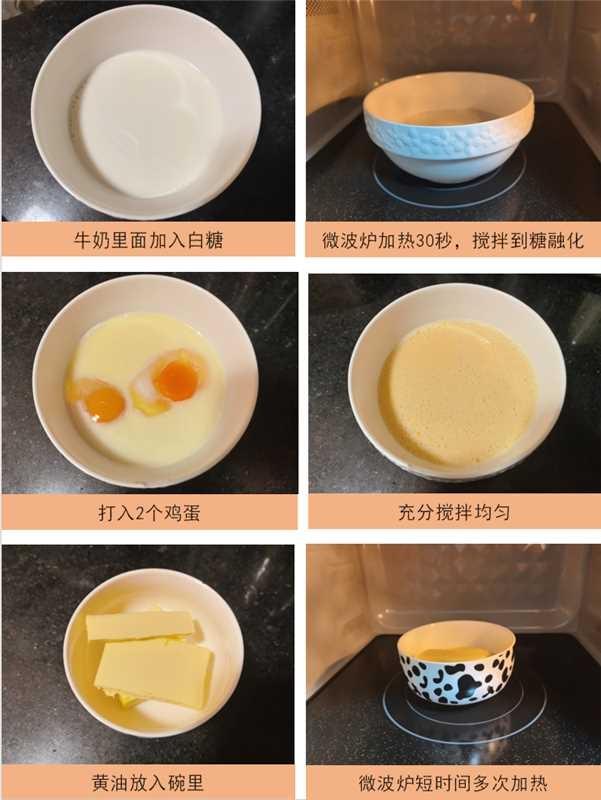 牛奶里面加入白糖

微波炉加热30秒，搅拌到糖融化

打入2个鸡蛋

充分搅拌均匀

黄油放入碗里

微波炉短时间多次加热