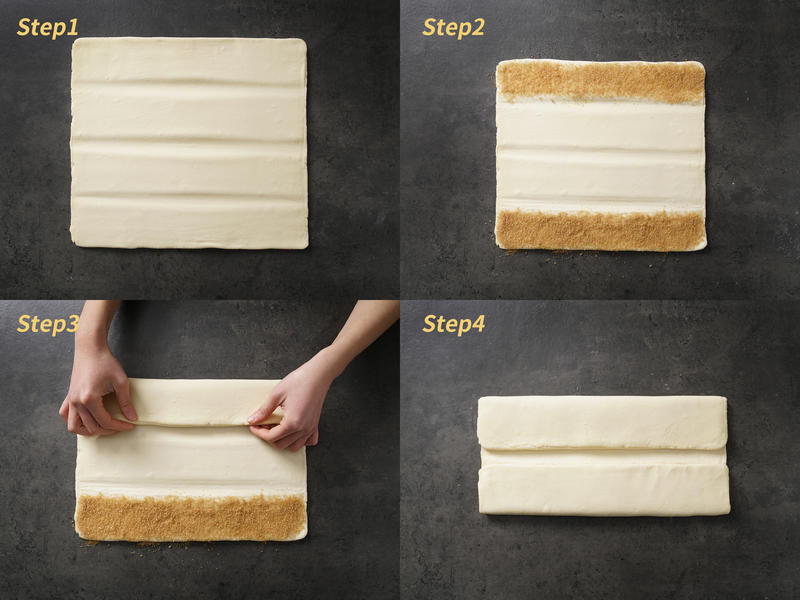 Step1

Step2

Step3

Step4