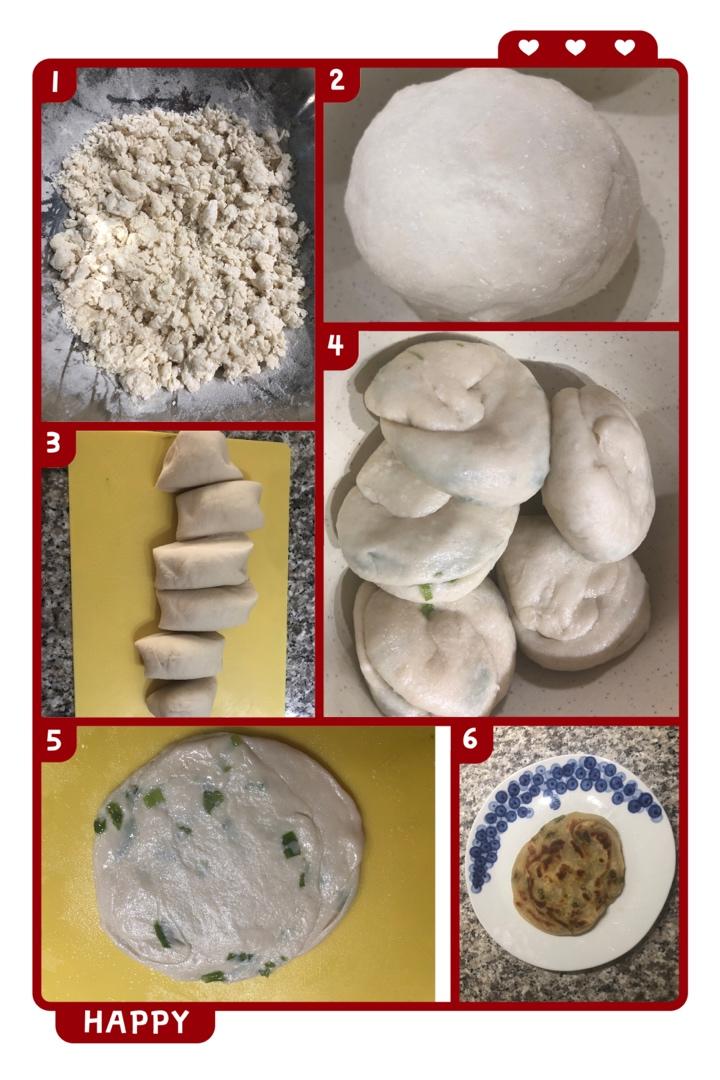 1
2
3
4
5
6
HAPPY