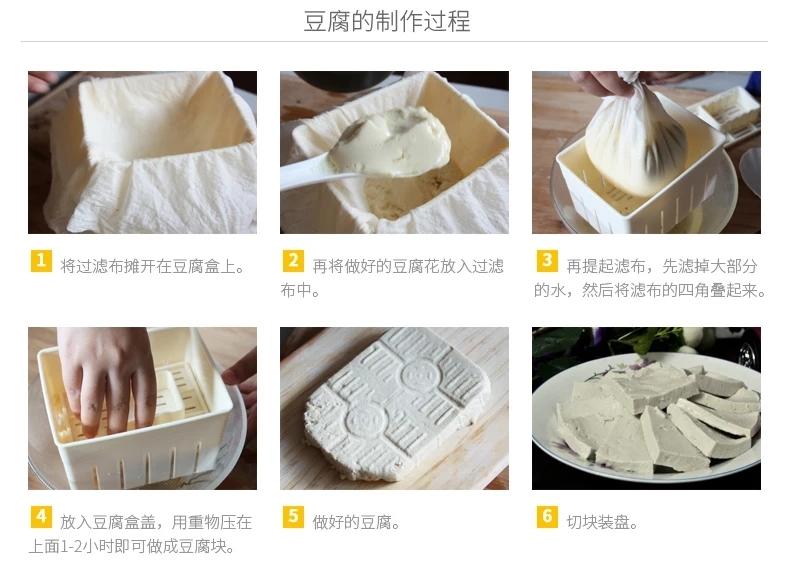 豆腐的制作过程

1 将过滤布摊开在豆腐盒上。

2 再将做好的豆腐花放入过滤布中。

3 再提起滤布，先滤掉大部分的水，然后将滤布的四角叠起来。

4 放入豆腐盒盖，用重物压在上面1-2小时即可做成豆腐块。

5 做好的豆腐。

6 切块装盘。