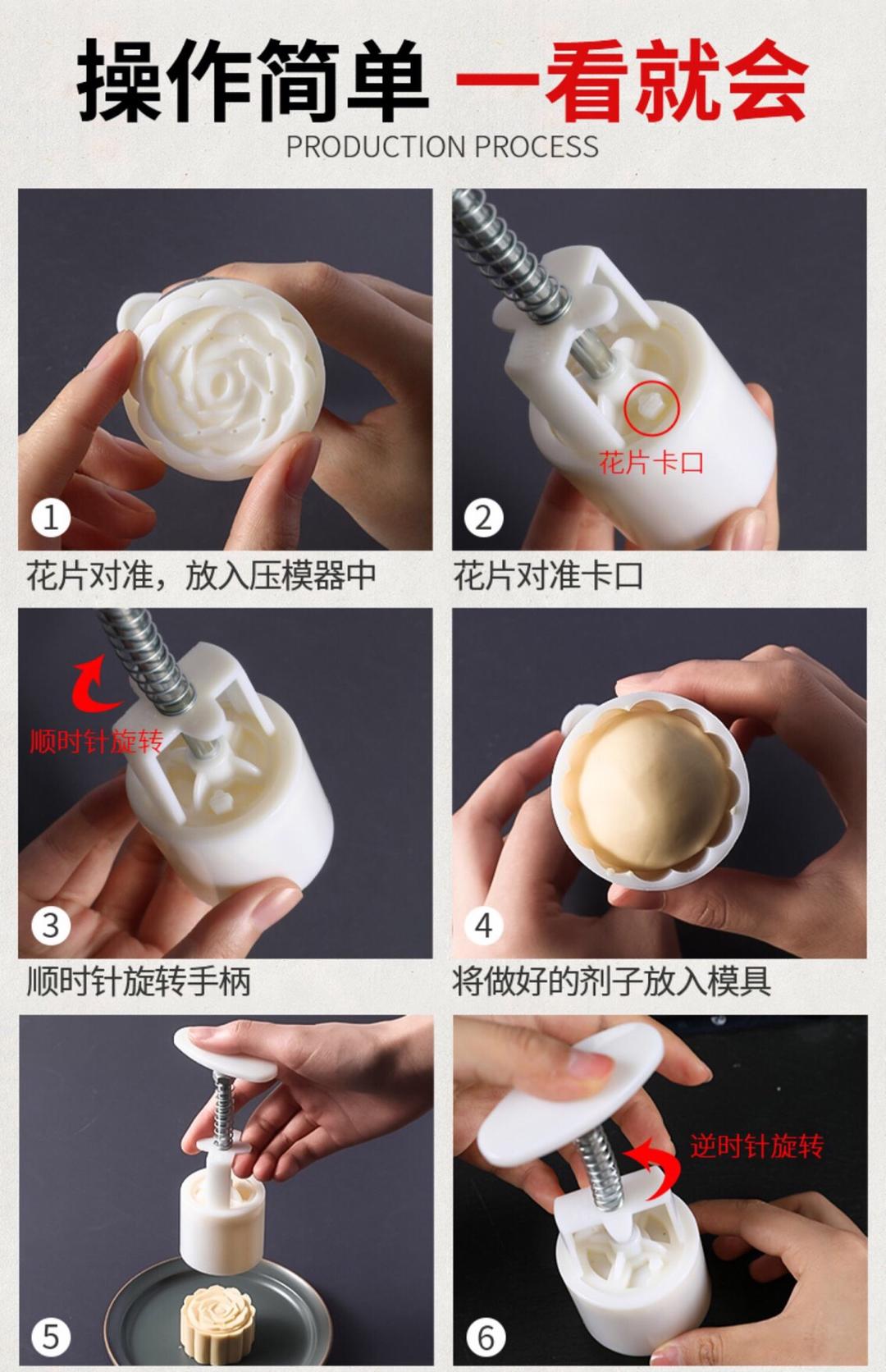 操作简单 一看就会
PRODUCTION PROCESS

1
花片对准，放入压模器中

花片卡口
2
花片对准卡口

顺时针旋转
3
顺时针旋转手柄

4
将做好的剂子放入模具

5

逆时针旋转
6