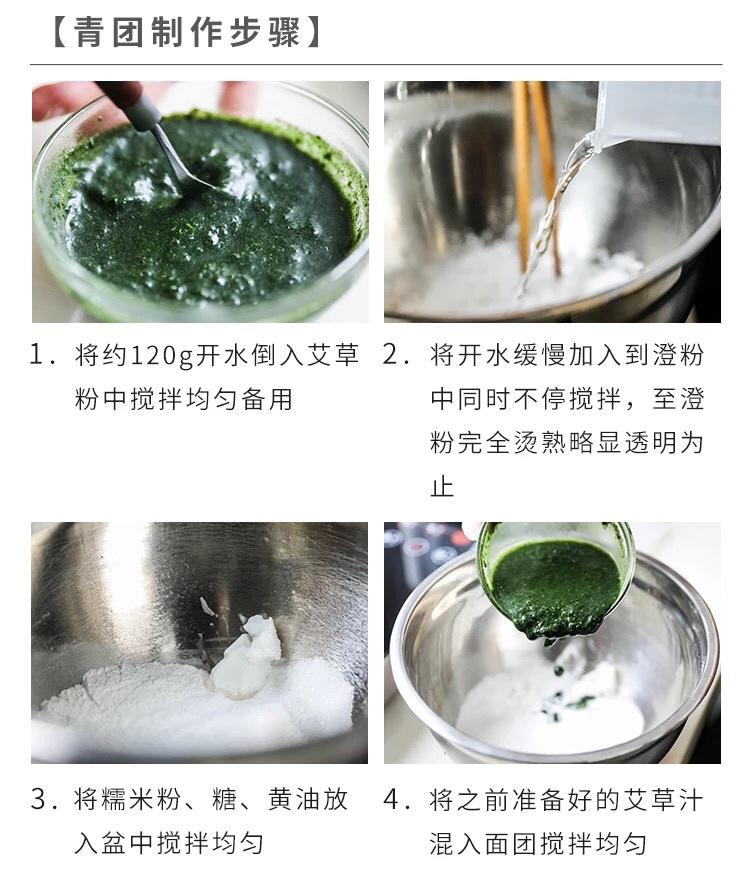 【青团制作步骤】

1. 将约120g开水倒入艾草粉中搅拌均匀备用

2. 将开水缓慢加入到澄粉中同时不停搅拌，至澄粉完全烫熟略显透明为止

3. 将糯米粉、糖、黄油放入盆中搅拌均匀

4. 将之前准备好的艾草汁混入面团搅拌均匀