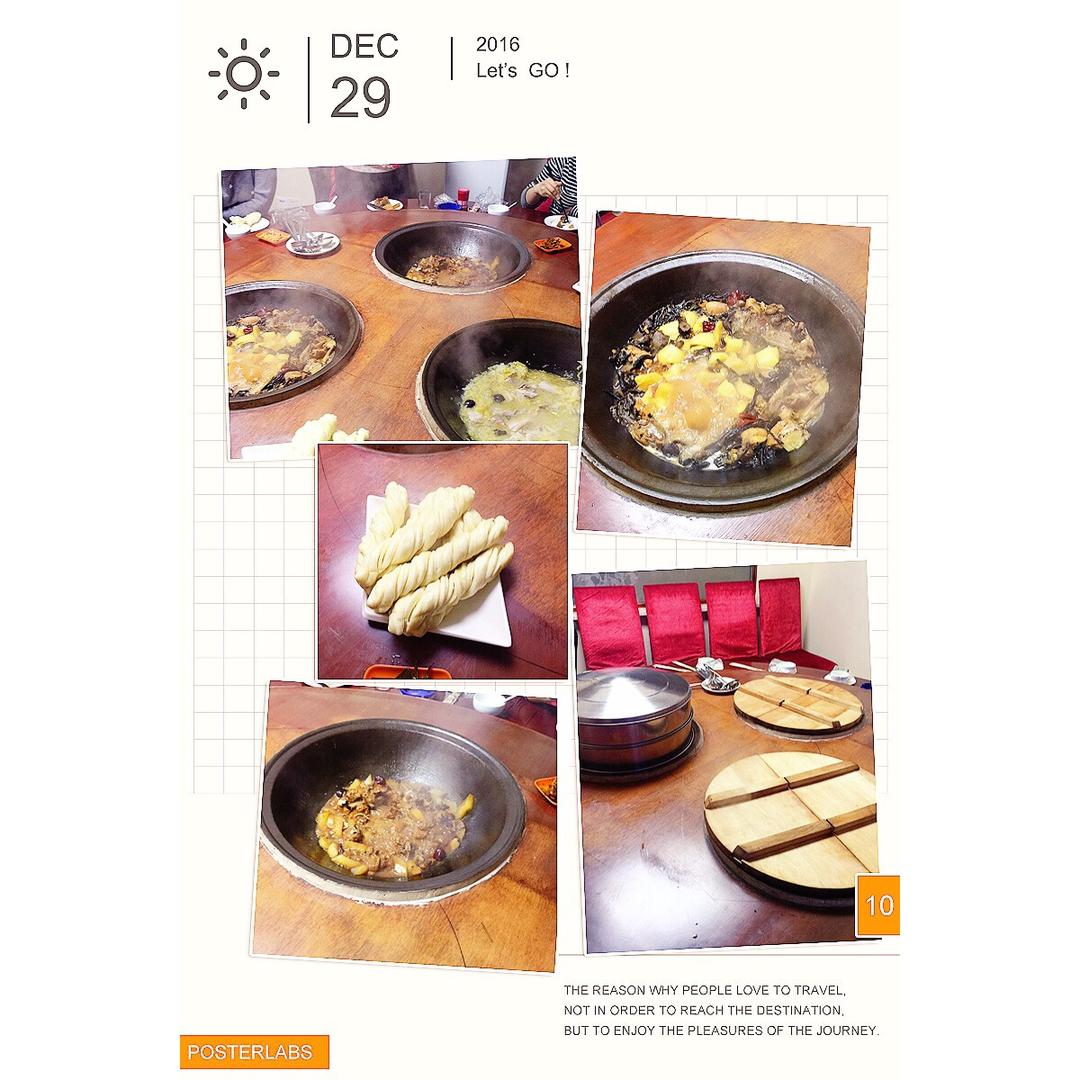 DEC
29

2016
Let's GO !

10

THE REASON WHY PEOPLE LOVE TO TRAVEL,
NOT IN ORDER TO REACH THE DESTINATION,
BUT TO ENJOY THE PLEASURES OF THE JOURNEY.

POSTERLABS