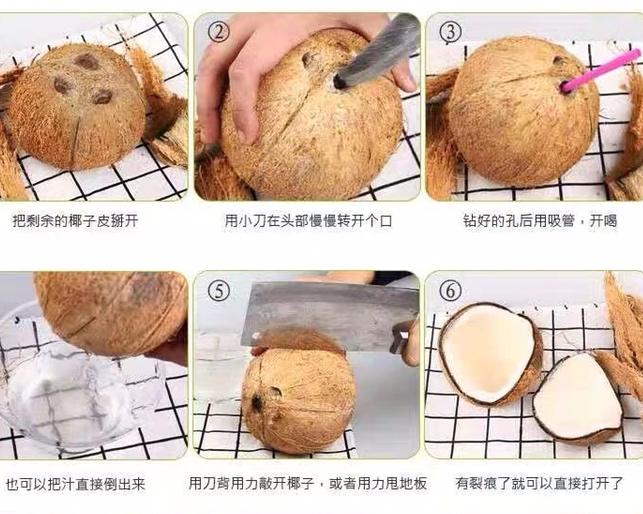 把剩余的椰子皮掰开

②
用小刀在头部慢慢转开个口

③
钻好的孔后用吸管，开喝

也可以把汁直接倒出来

⑤
用刀背用力敲开椰子，或者用力甩地板

⑥
有裂痕了就可以直接打开了