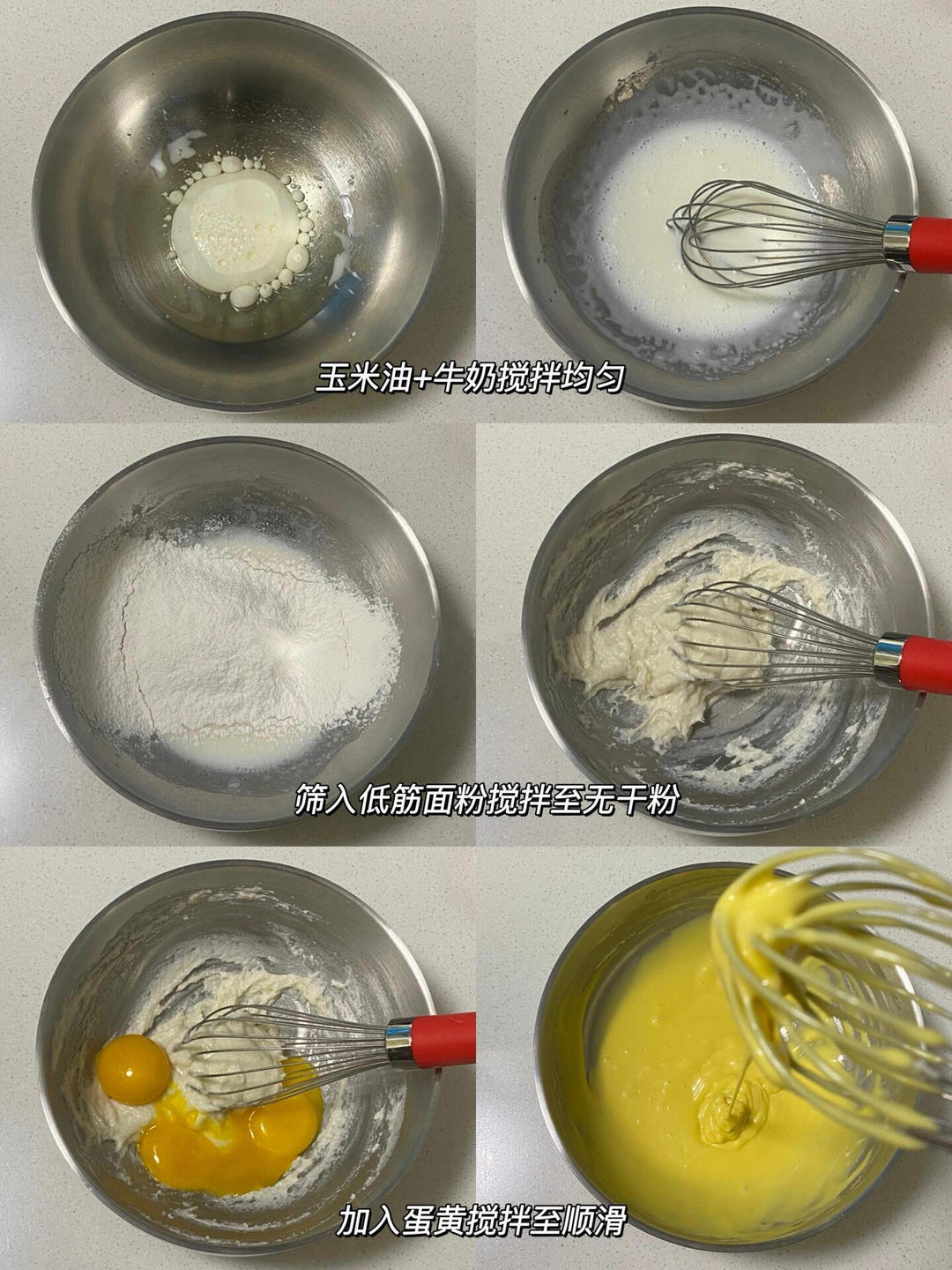 玉米油+牛奶搅拌均匀

筛入低筋面粉搅拌至无干粉

加入蛋黄搅拌至顺滑