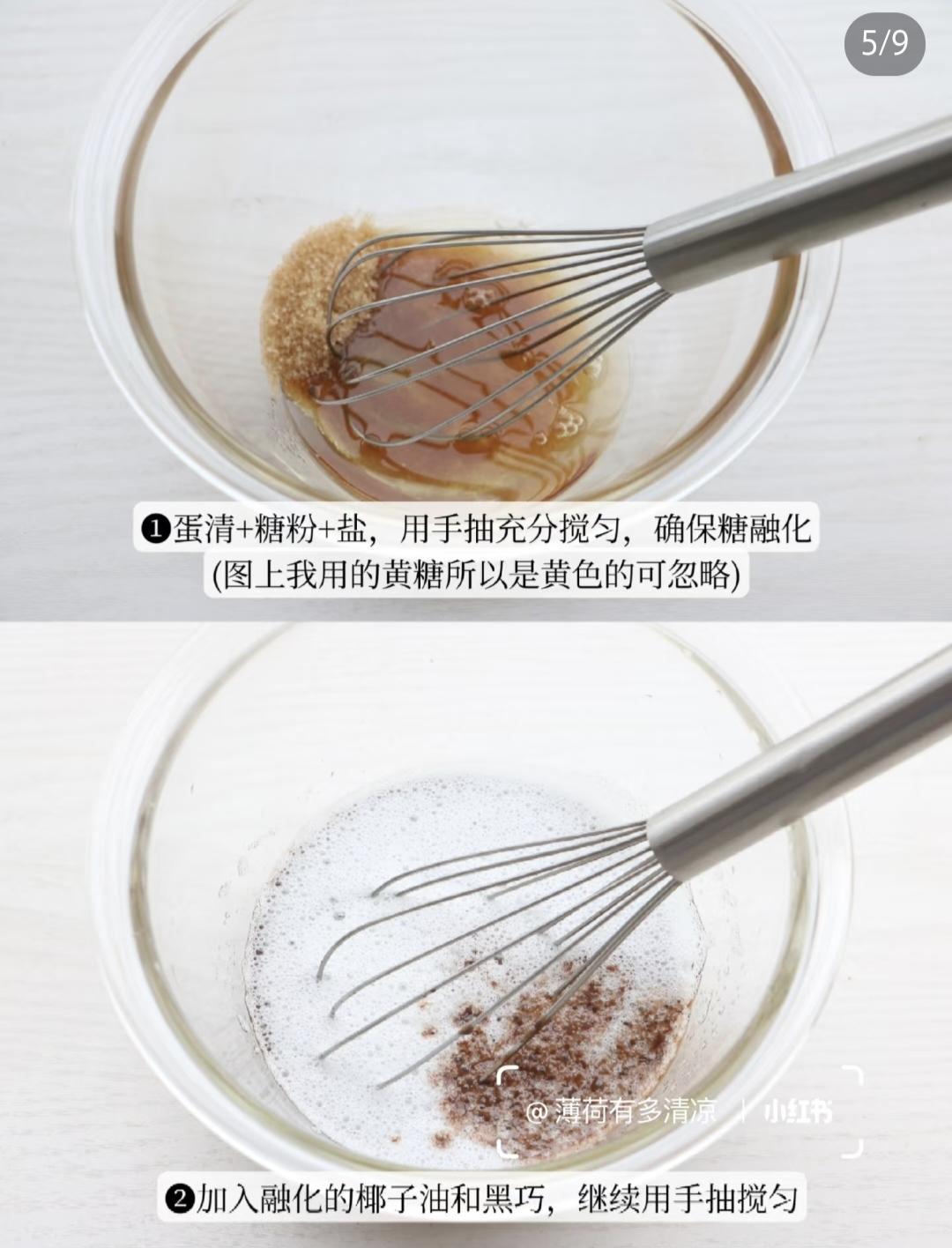 5/9

❶蛋清+糖粉+盐，用手抽充分搅匀，确保糖融化
(图上我用的黄糖所以是黄色的可忽略)

@薄荷有多清凉 | 小红书

❷加入融化的椰子油和黑巧，继续用手抽搅匀