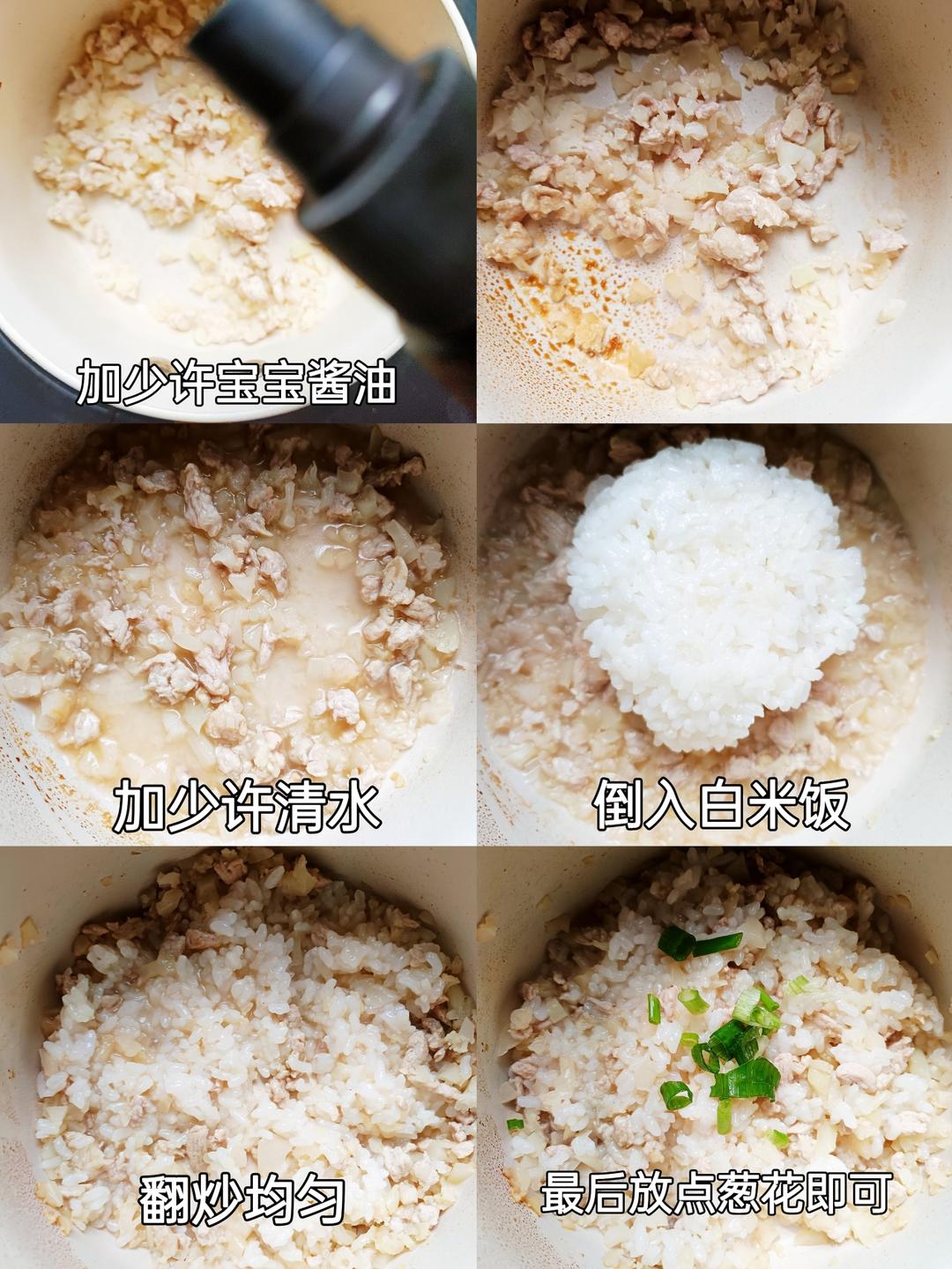 加少许宝宝酱油

加少许清水

倒入白米饭

翻炒均匀

最后放点葱花即可