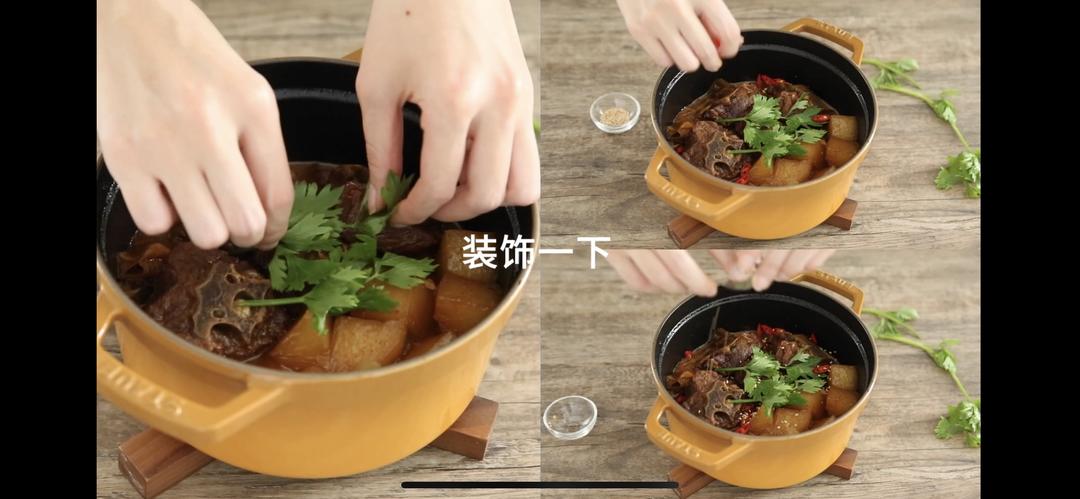 装饰一下