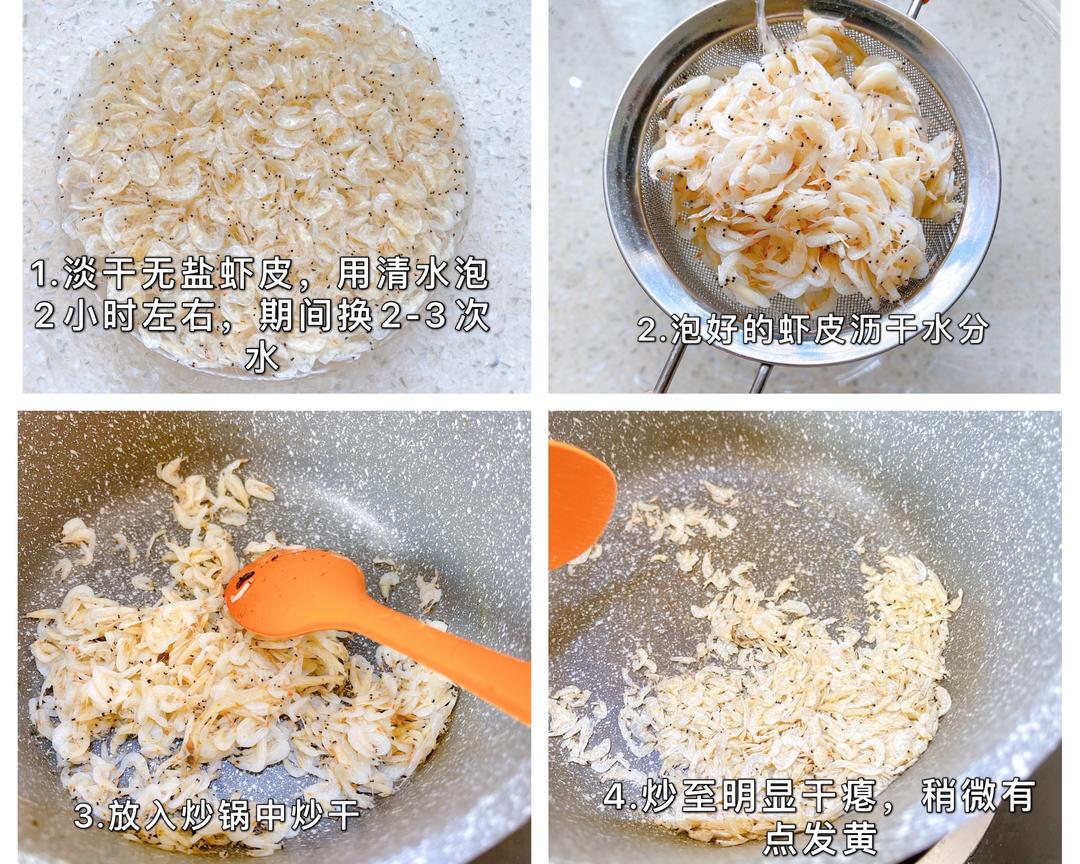 1.淡干无盐虾皮，用清水泡2小时左右，期间换2-3次水

2.泡好的虾皮沥干水分

3.放入炒锅中炒干

4.炒至明显干瘪，稍微有点发黄