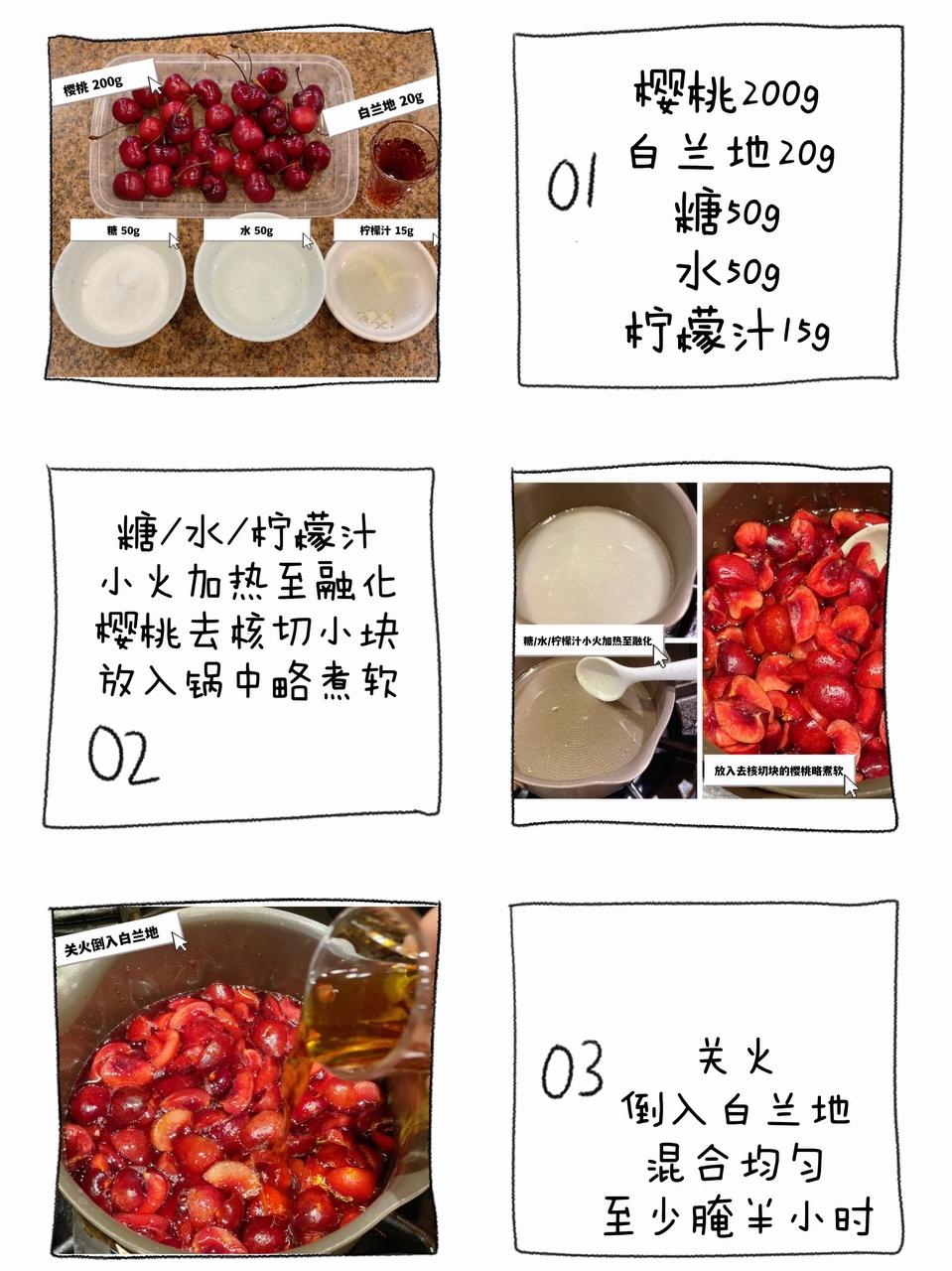 樱桃 200g

白兰地 20g

糖 50g

水 50g

柠檬汁 15g

01

樱桃200g
白兰地20g
糖50g
水50g
柠檬汁15g

糖/水/柠檬汁
小火加热至融化
樱桃去核切小块
放入锅中略煮软

02

糖/水/柠檬汁小火加热至融化

放入去核切块的樱桃略煮软

关火倒入白兰地

03

关火
倒入白兰地
混合均匀
至少腌半小时