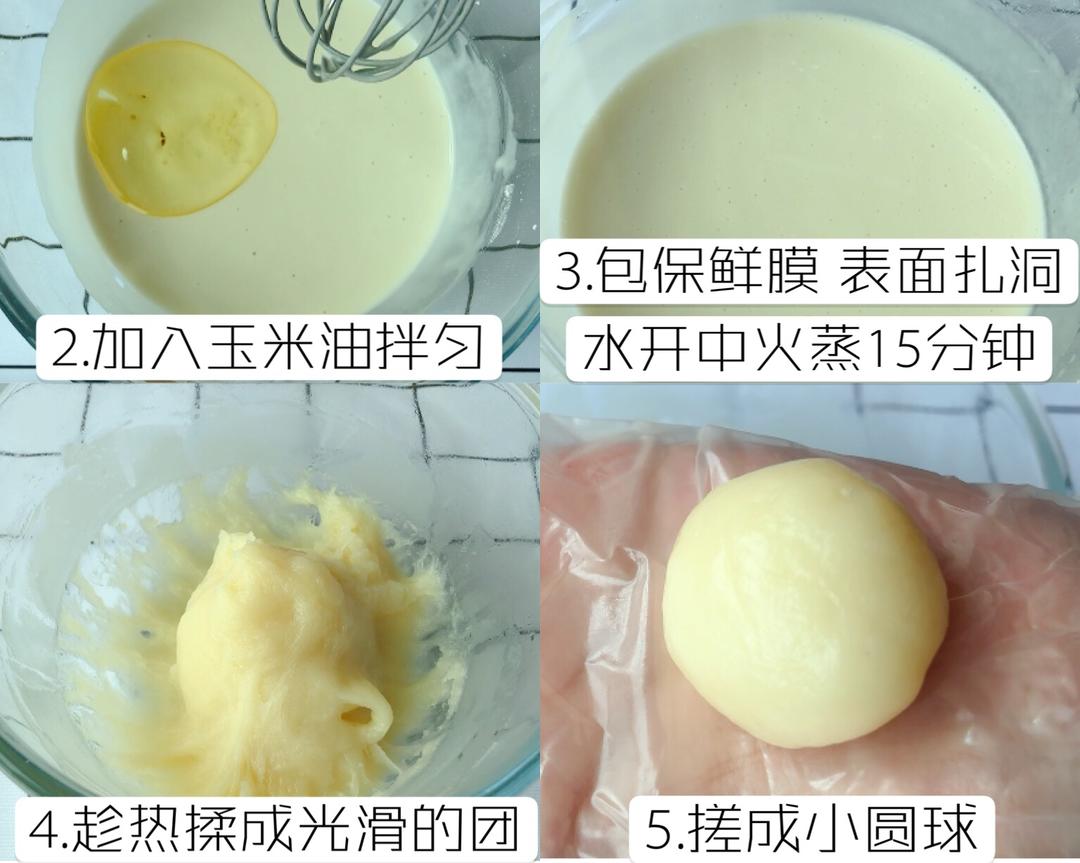 2.加入玉米油拌匀

3.包保鲜膜 表面扎洞
水开中火蒸15分钟

4.趁热揉成光滑的团

5.搓成小圆球