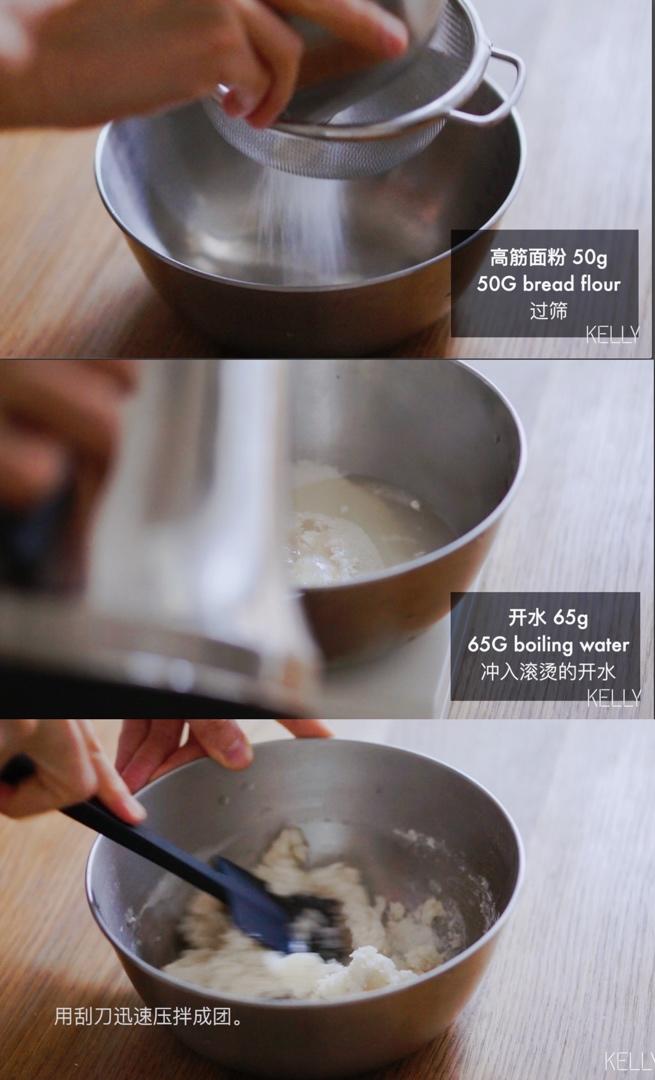 高筋面粉 50g
50G bread flour
过筛
KELLY

开水 65g
65G boiling water
冲入滚烫的开水
KELLY

用刮刀迅速压拌成团。
KELLY