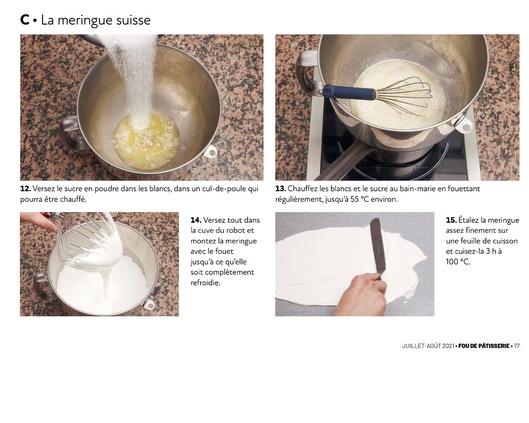 C • La meringue suisse

12. Versez le sucre en poudre dans les blancs, dans un cul-de-poule qui pourra être chauffé.

13. Chauffez les blancs et le sucre au bain-marie en fouettant régulièrement, jusqu'à 55 °C environ.

14. Versez tout dans la cuve du robot et montez la meringue avec le fouet jusqu'à ce qu'elle soit complètement refroidie.

15. Étalez la meringue assez finement sur une feuille de cuisson et cuisez-la 3 h à 100 °C.

JUILLET-AOÛT 2021 • FOU DE PÂTISSERIE • 77