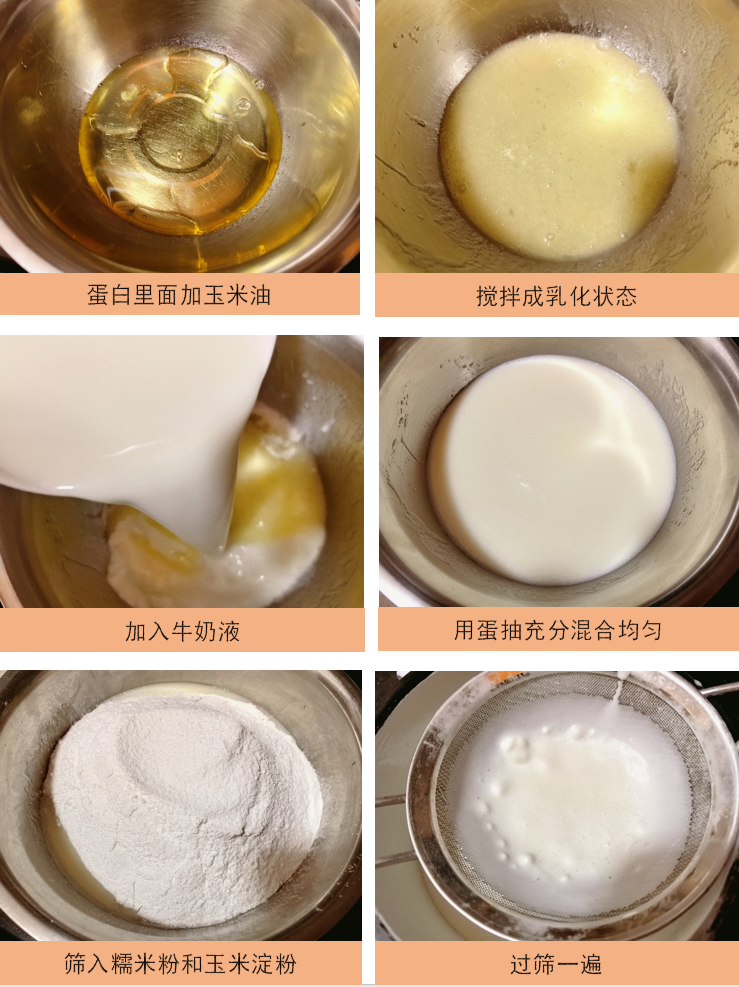 蛋白里面加玉米油

搅拌成乳化状态

加入牛奶液

用蛋抽充分混合均匀

筛入糯米粉和玉米淀粉

过筛一遍