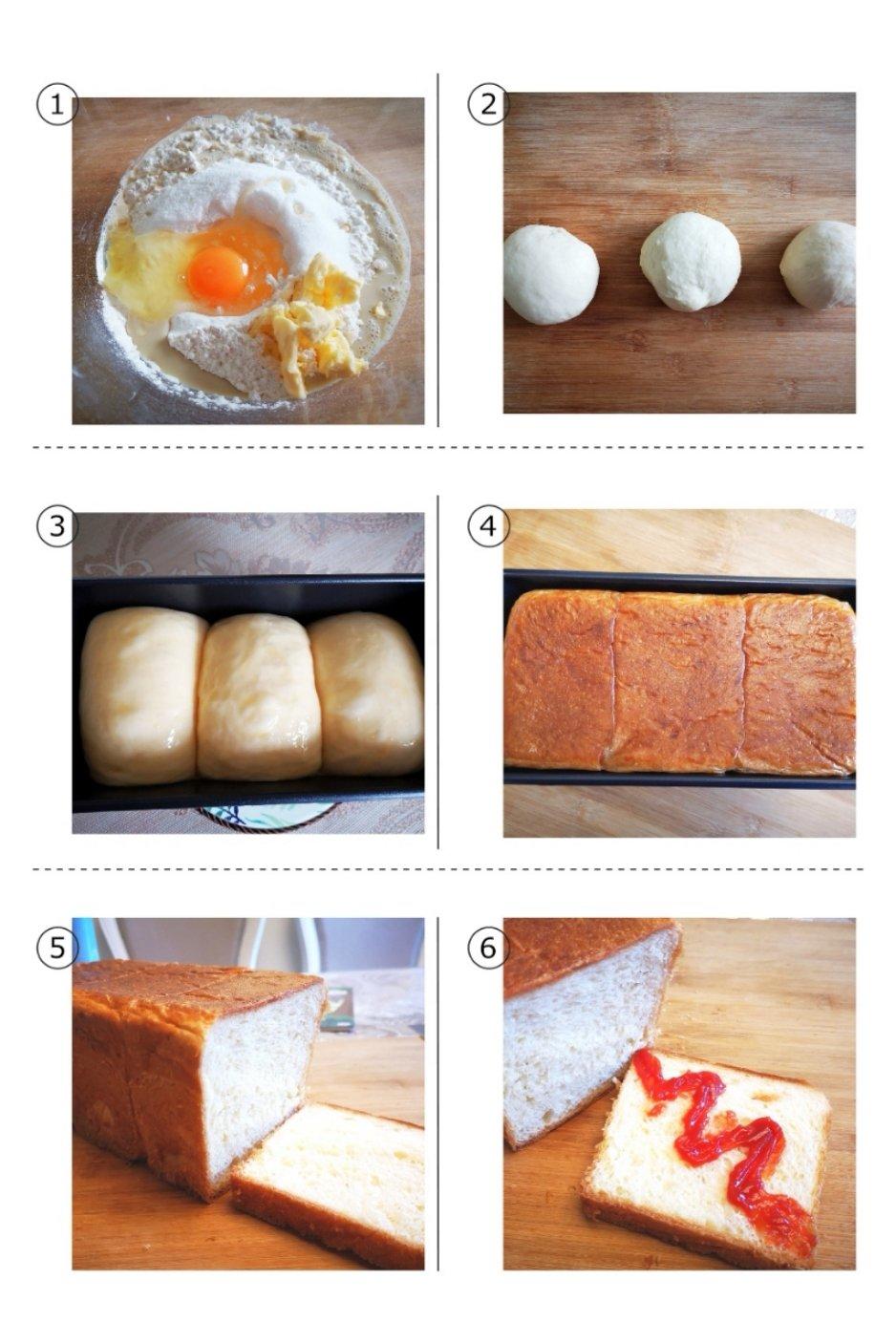 1

2

3

4

5

6