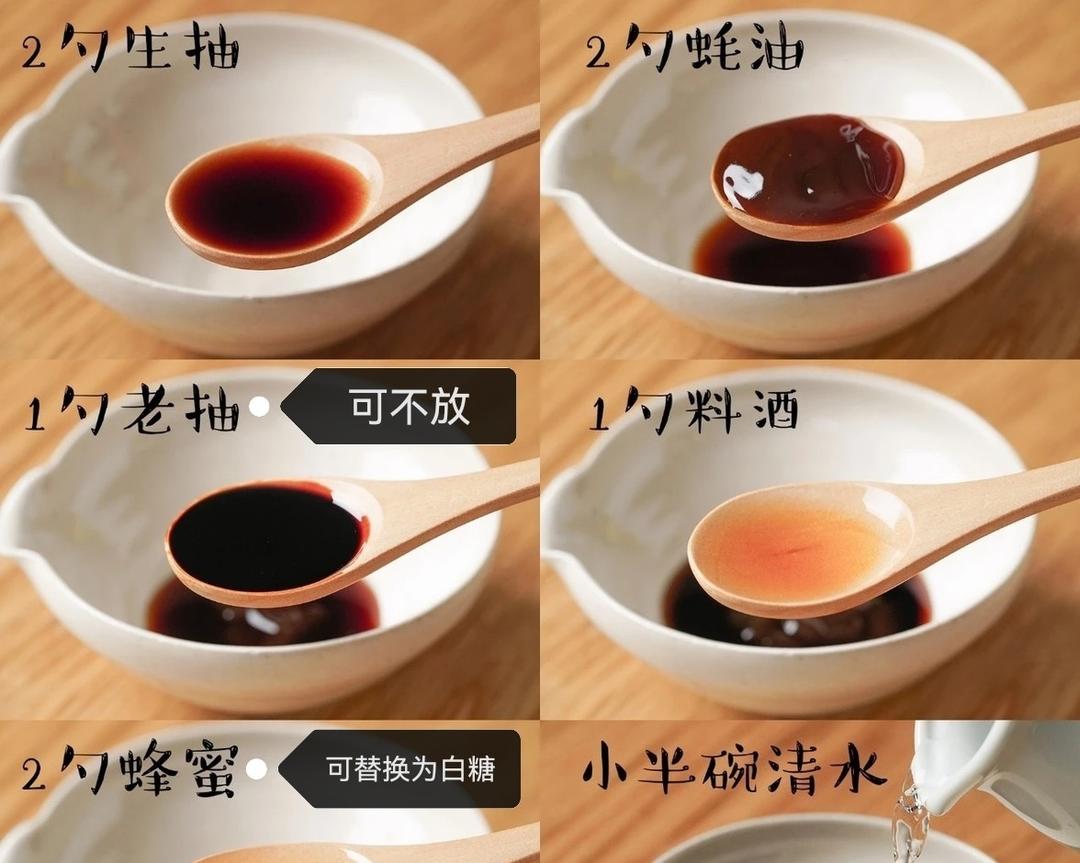 2勺生抽

2勺蚝油

1勺老抽 可不放

1勺料酒

2勺蜂蜜 可替换为白糖

小半碗清水